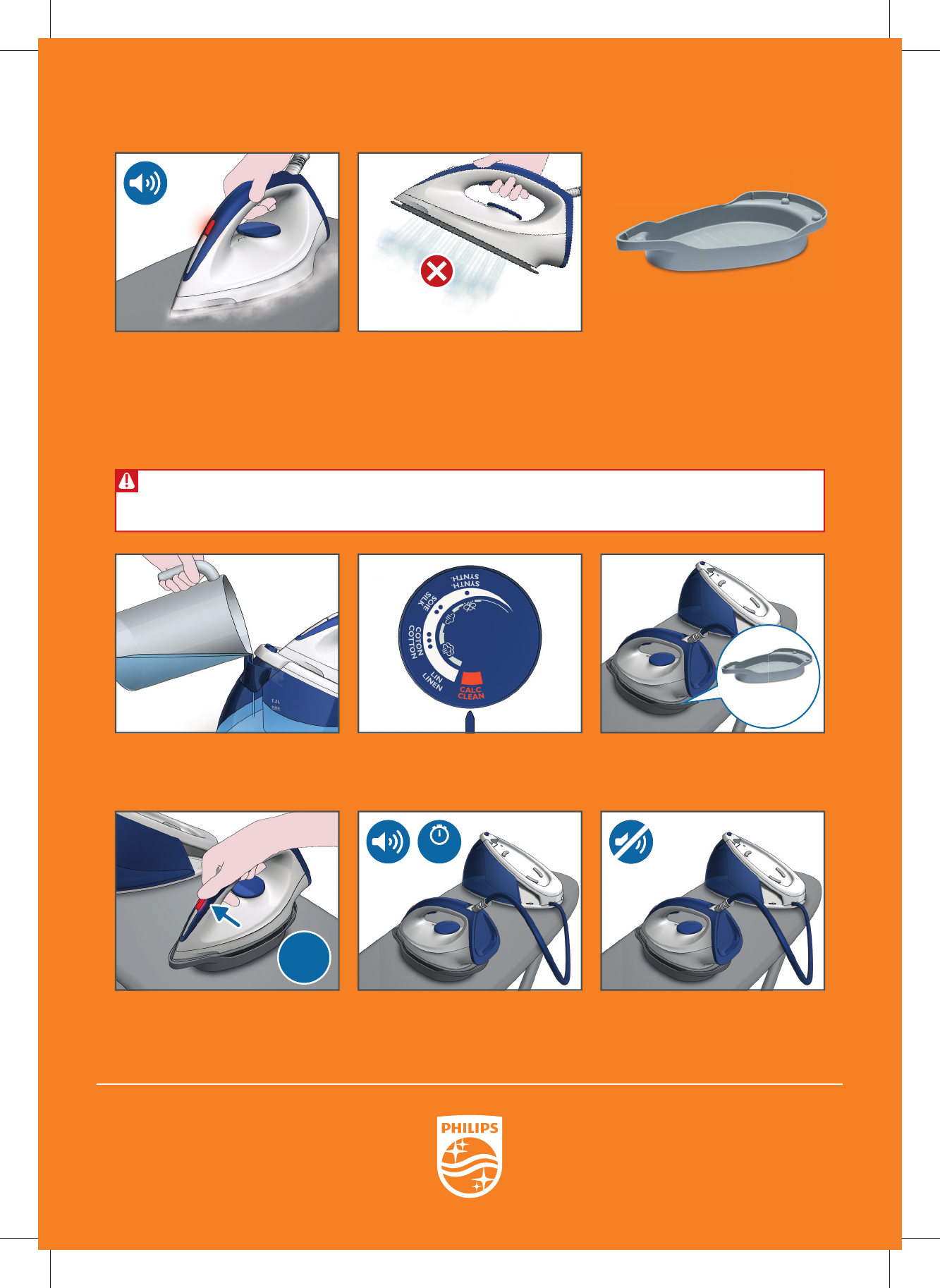 SYNTH.
SYNTH.
SOIE
SILK
COTON
COTTON
LIN
LINEN
CALC
CLEAN

1.2L
MAX

PHILIPS