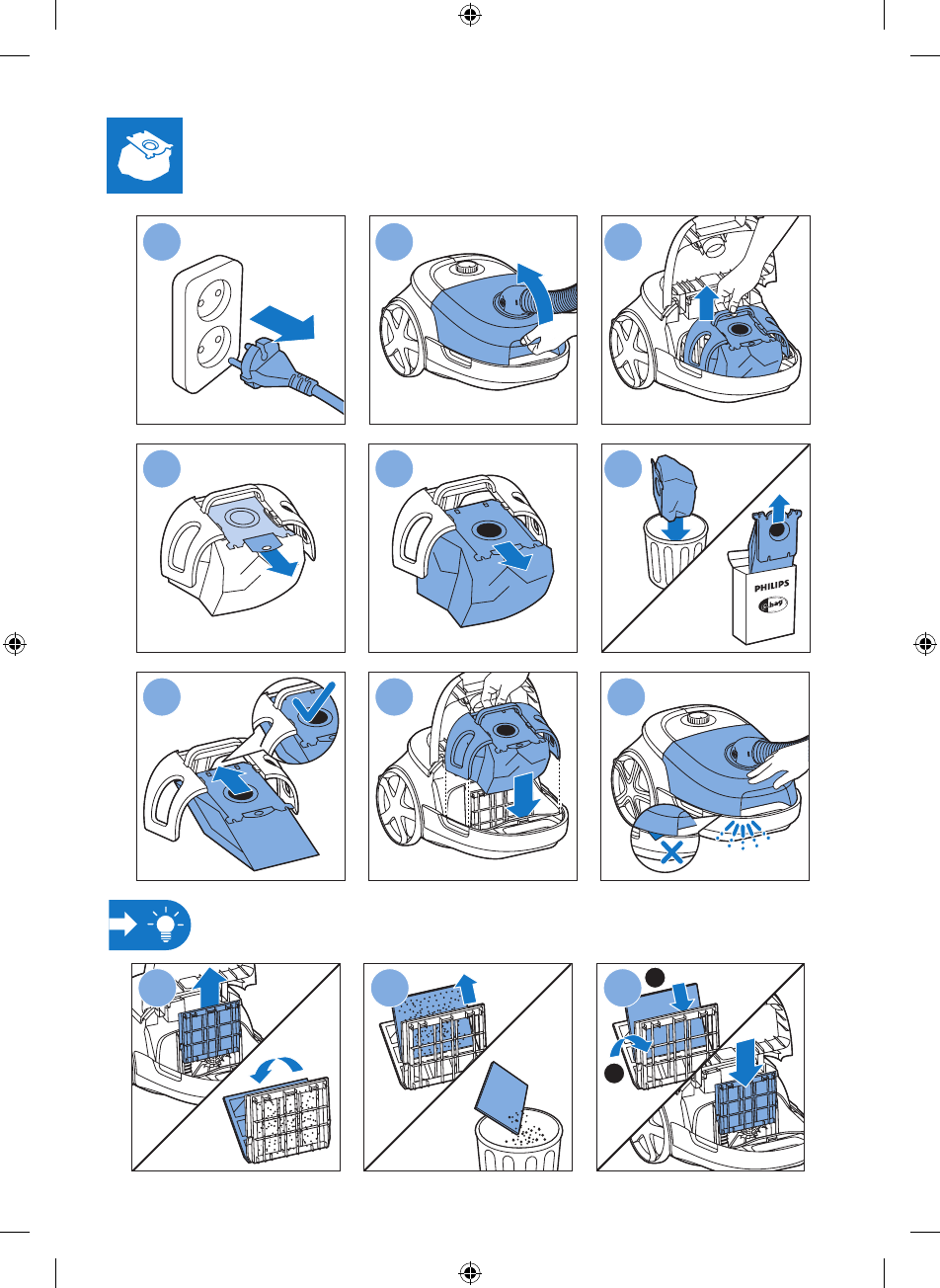 PHILIPS
s-bag