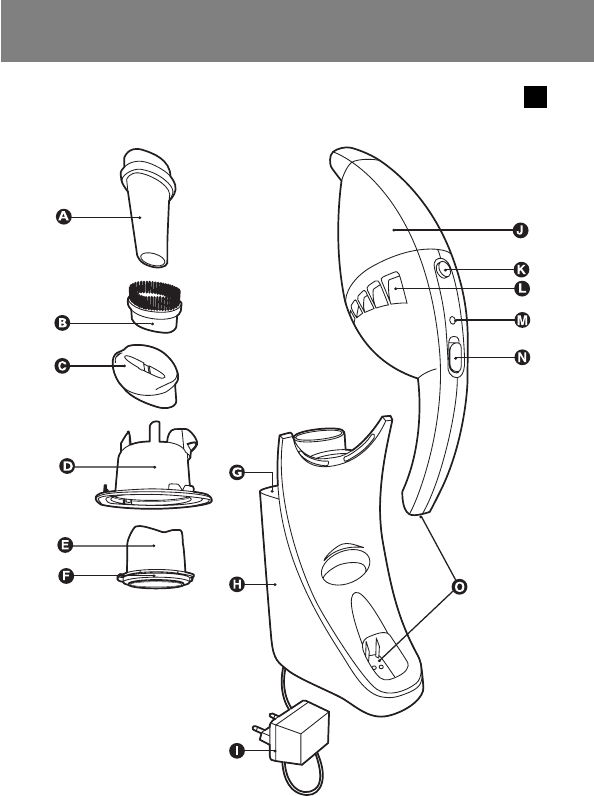 A
B
C
D
E
F
G
H
I
J
K
L
M
N
O