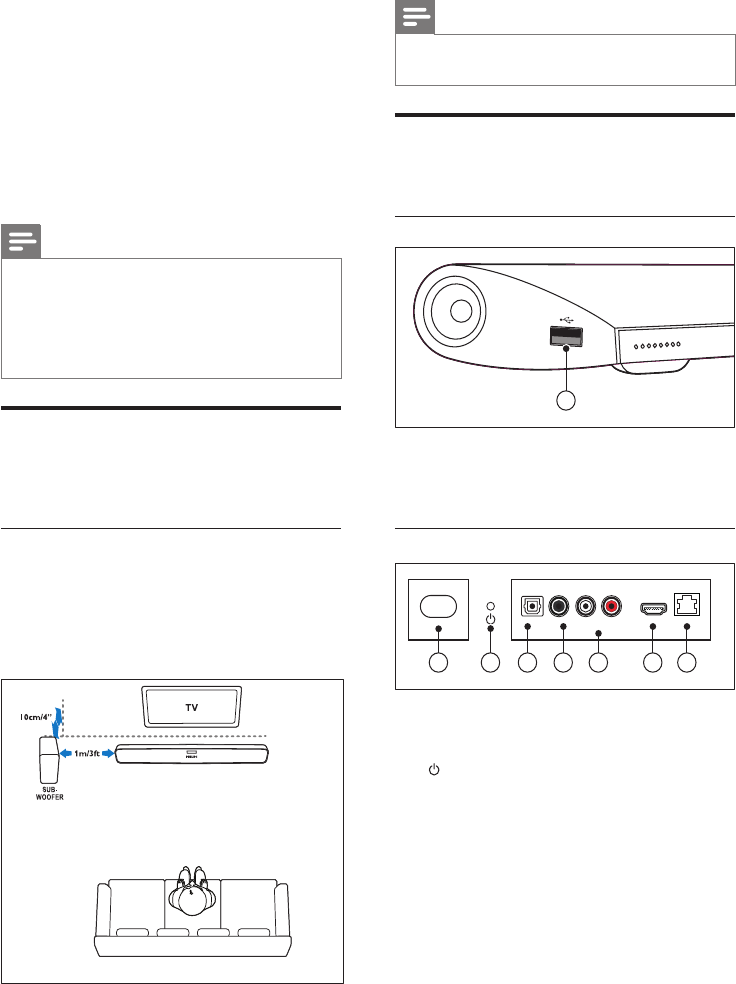 TV

10cm/4"

1m/3ft

PHILIPS

SUB-WOOFER