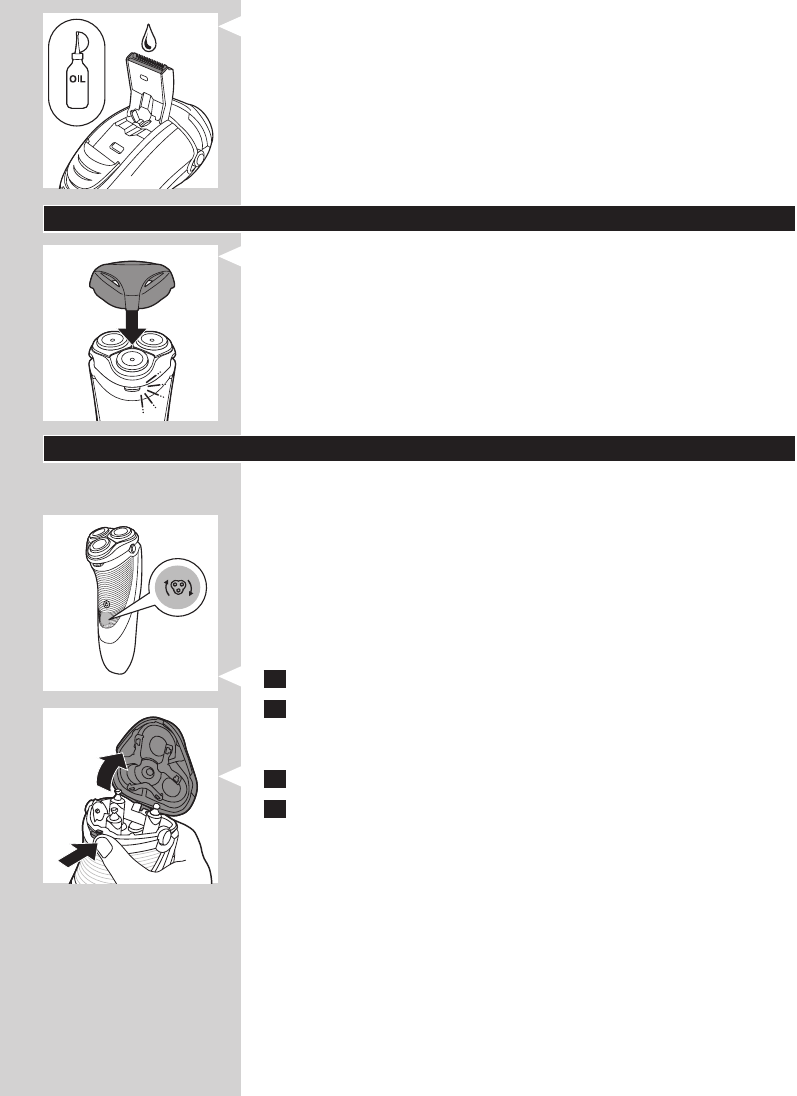 OIL