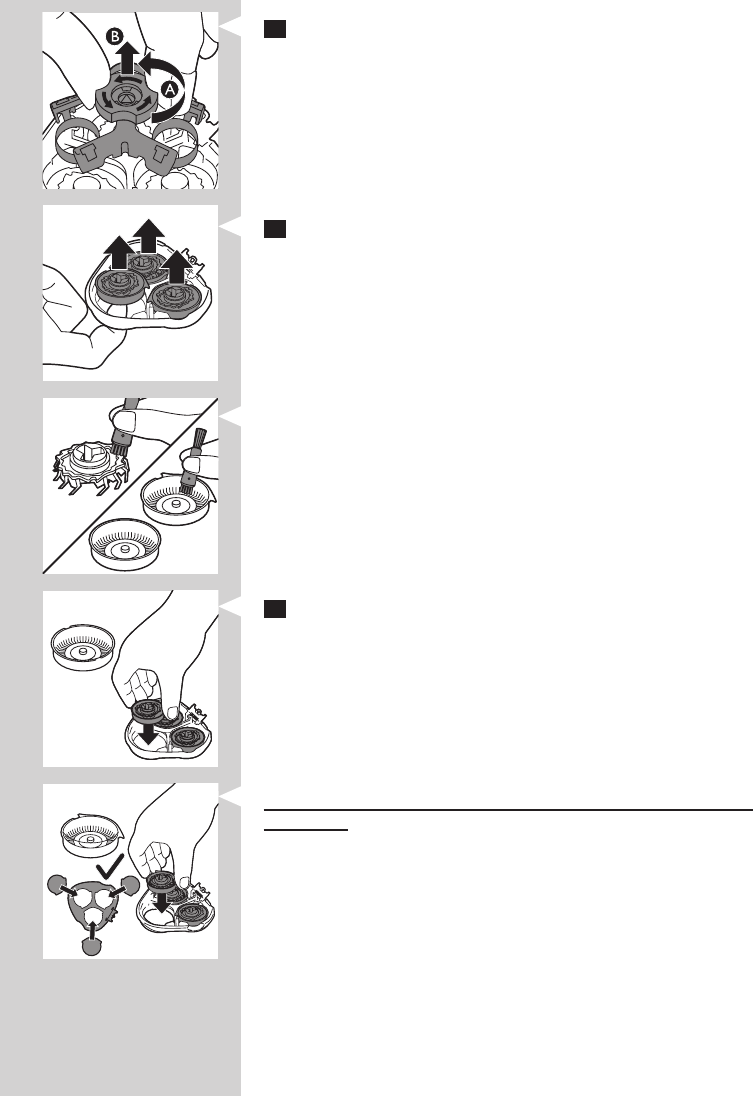 B

A