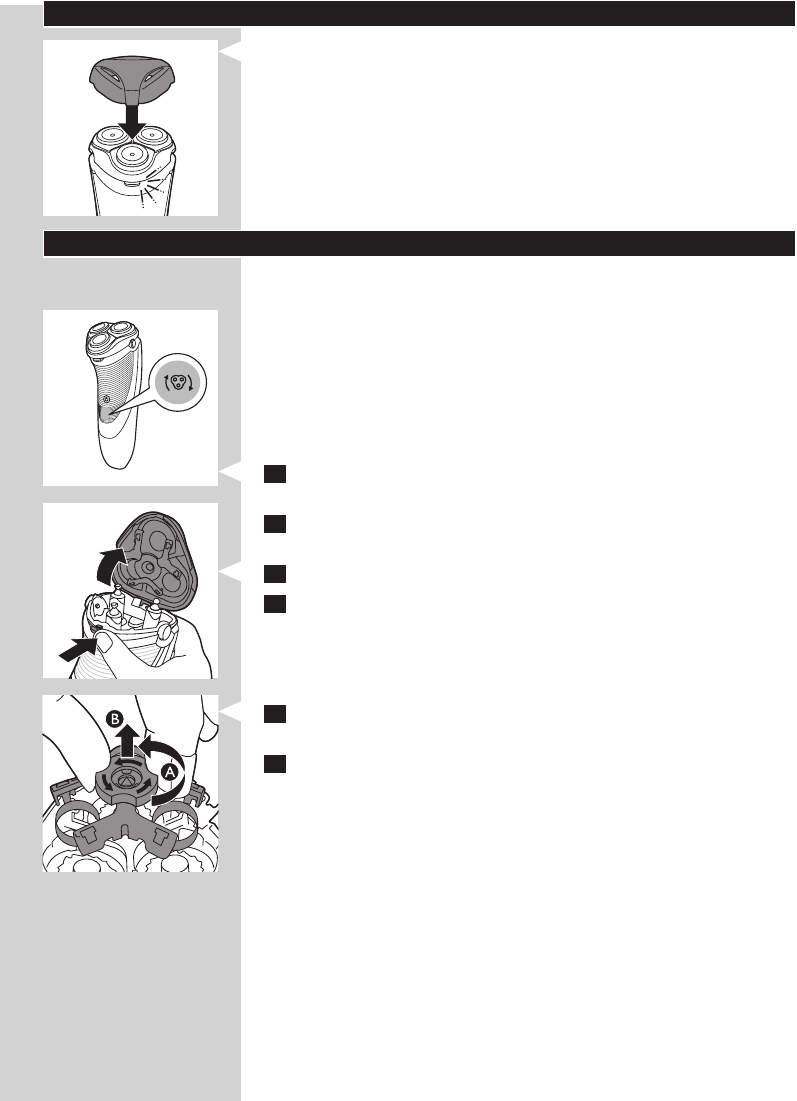 B

A