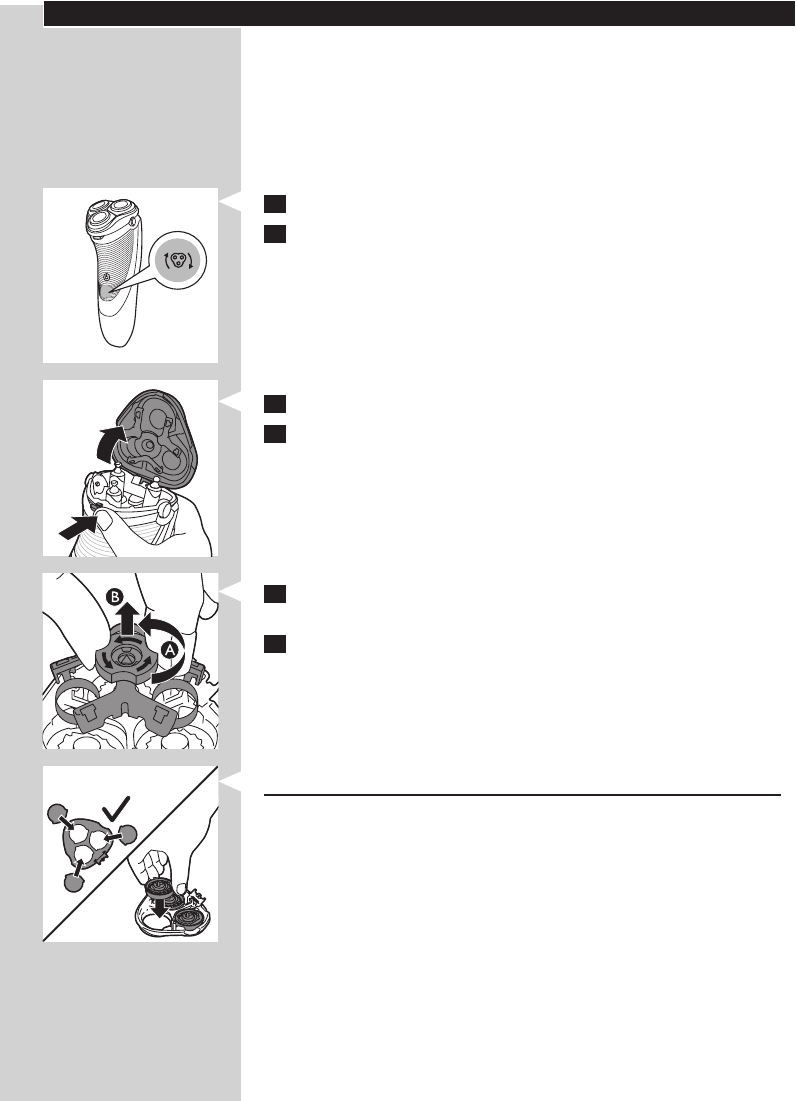 B

A