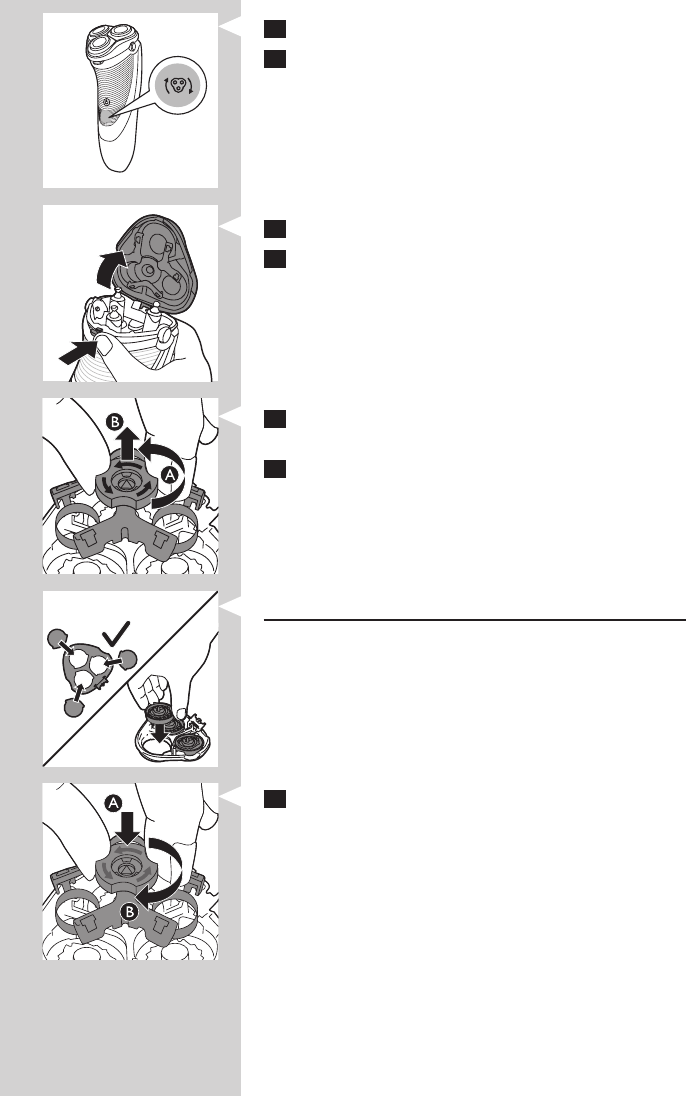 B

A

A

B