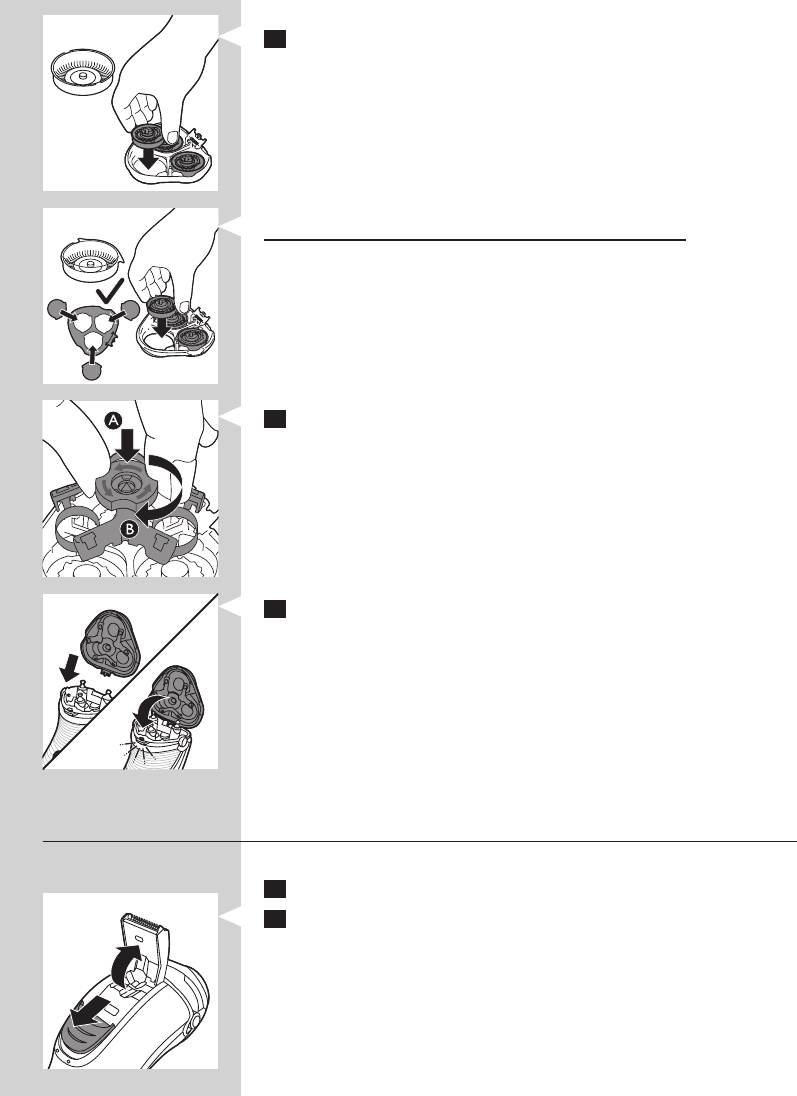 A
B