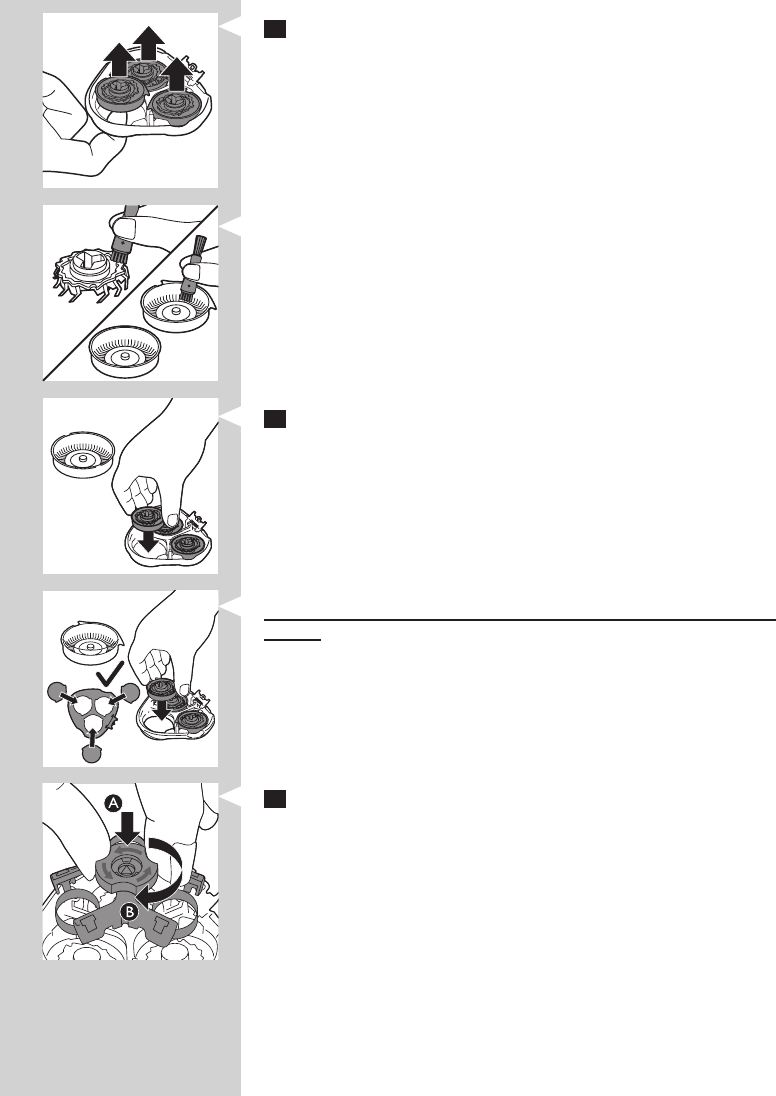 A

B