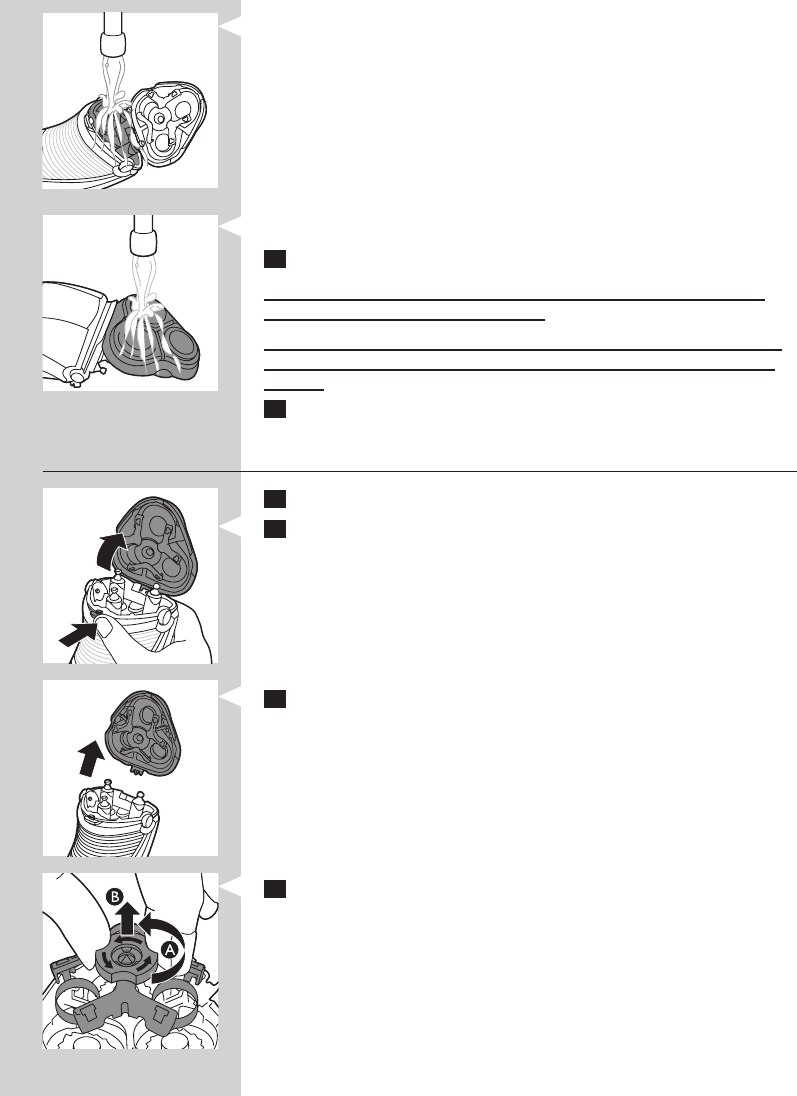 B
A