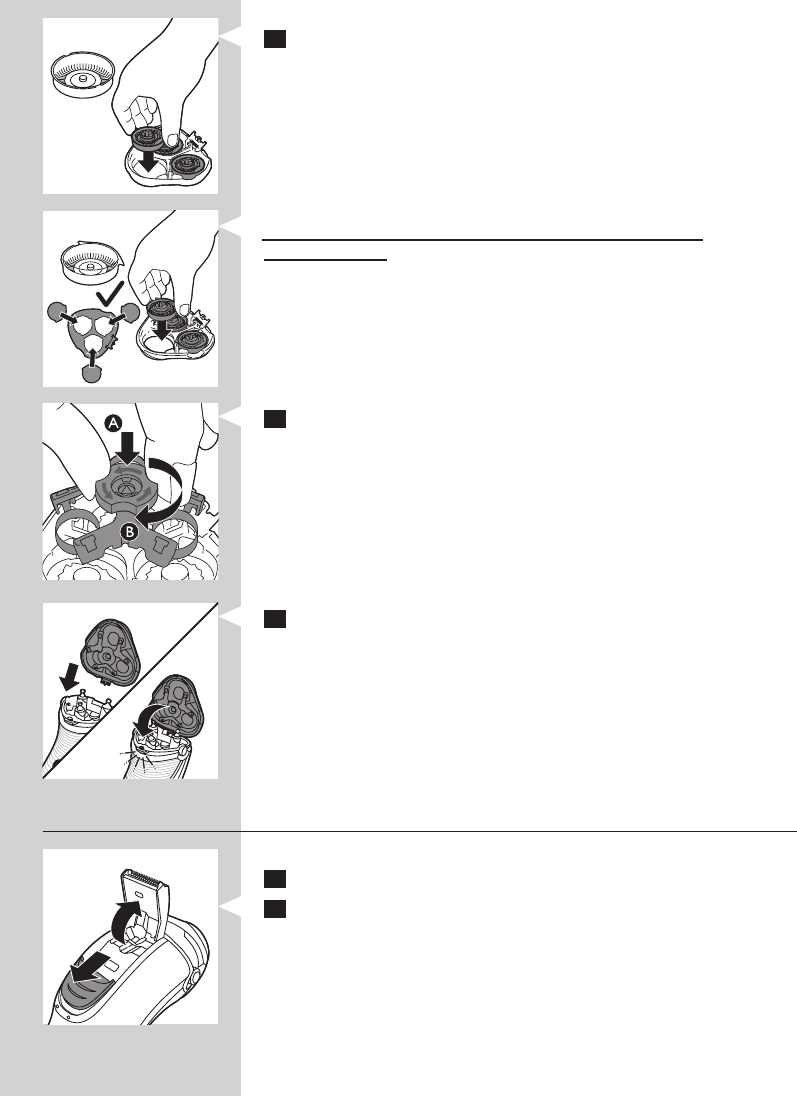 A
B