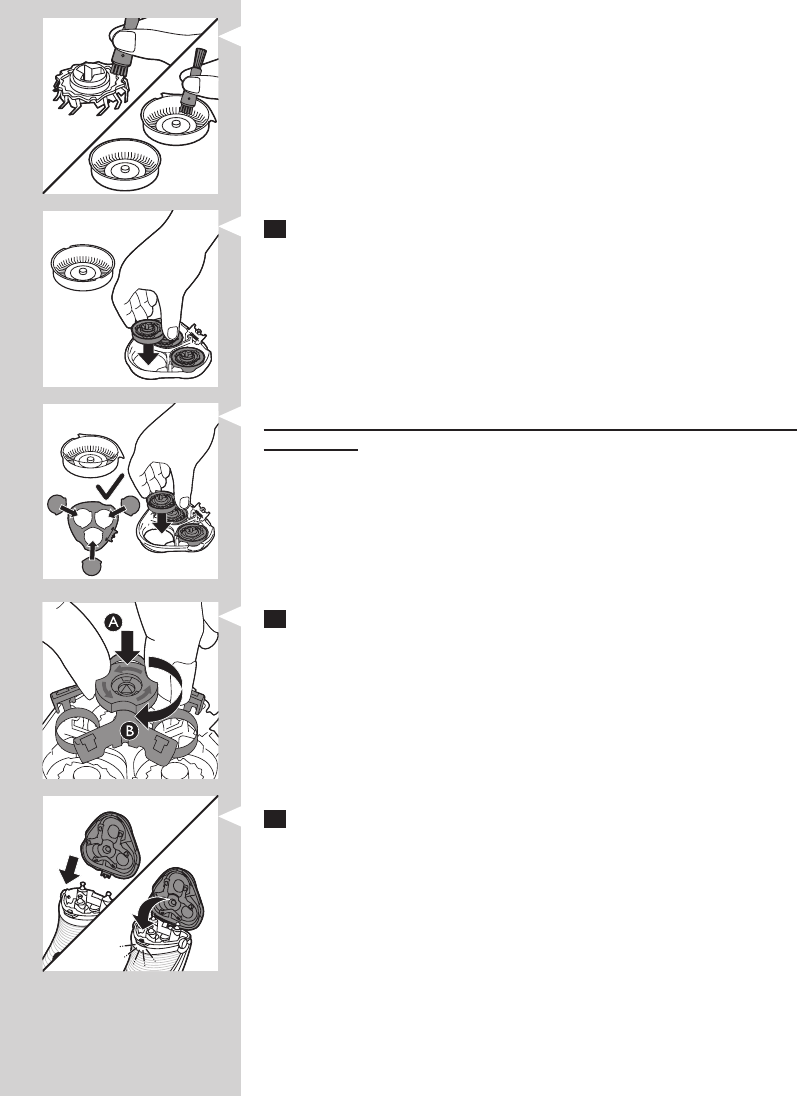 A

B