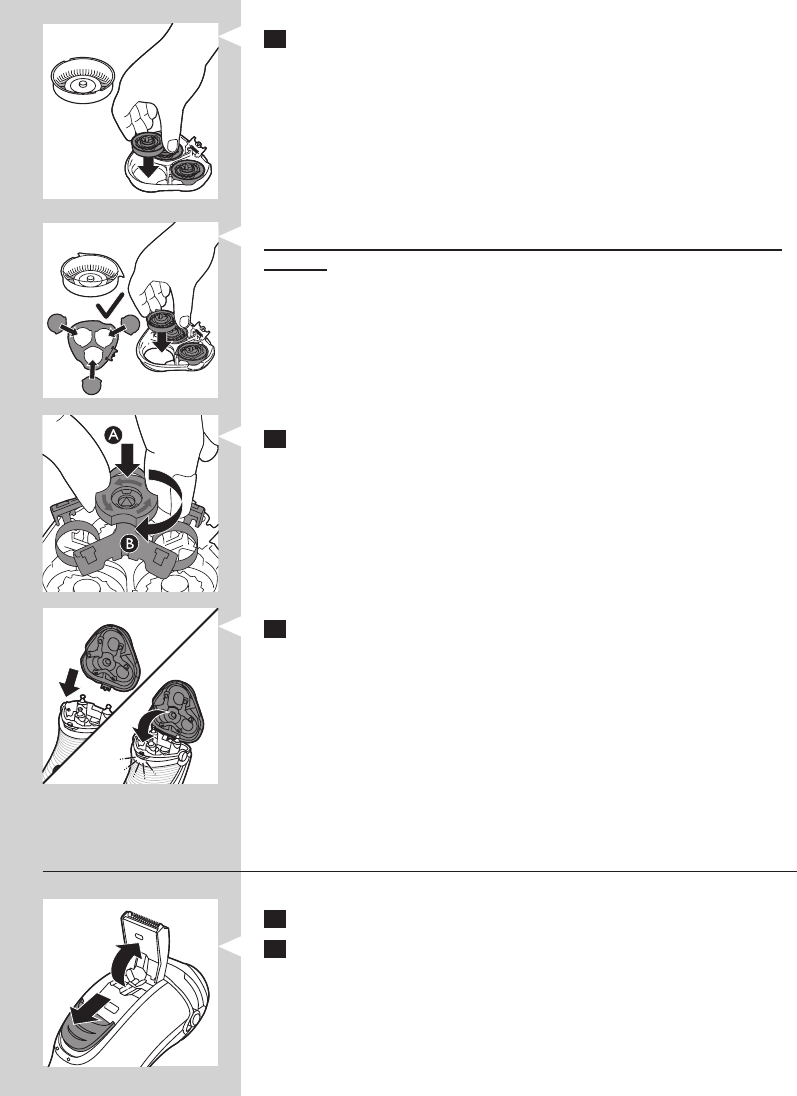 A
B