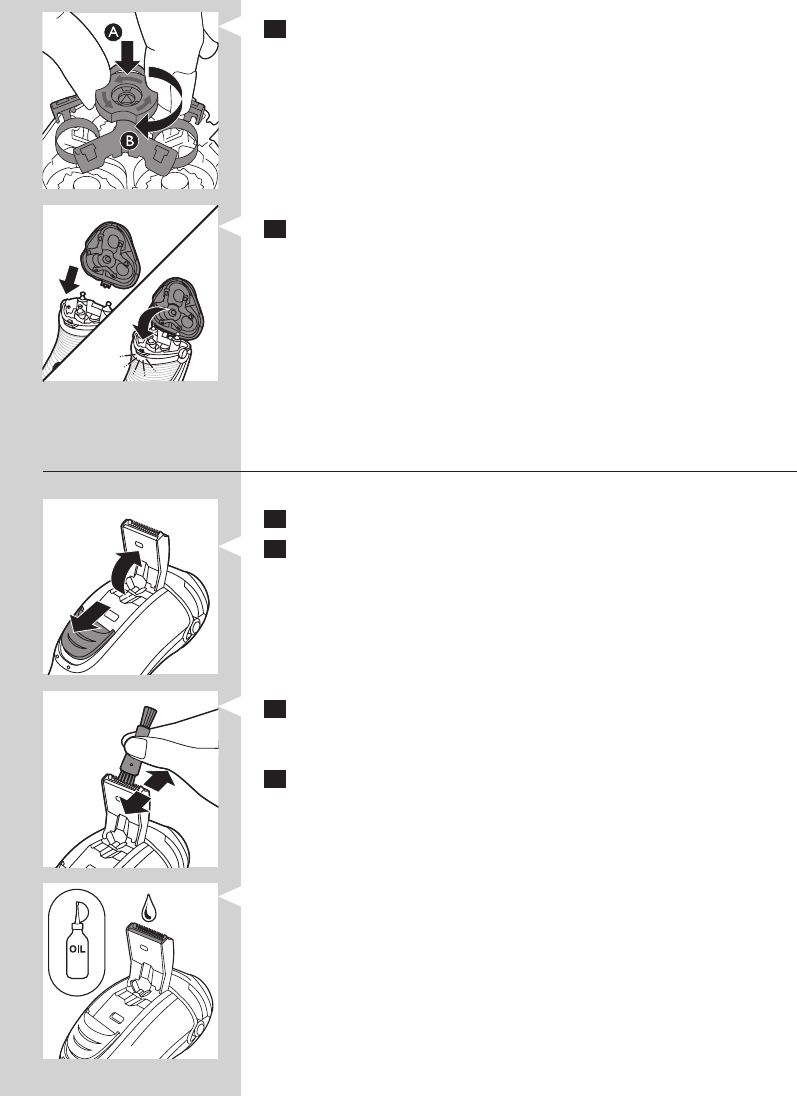 A

B

OIL