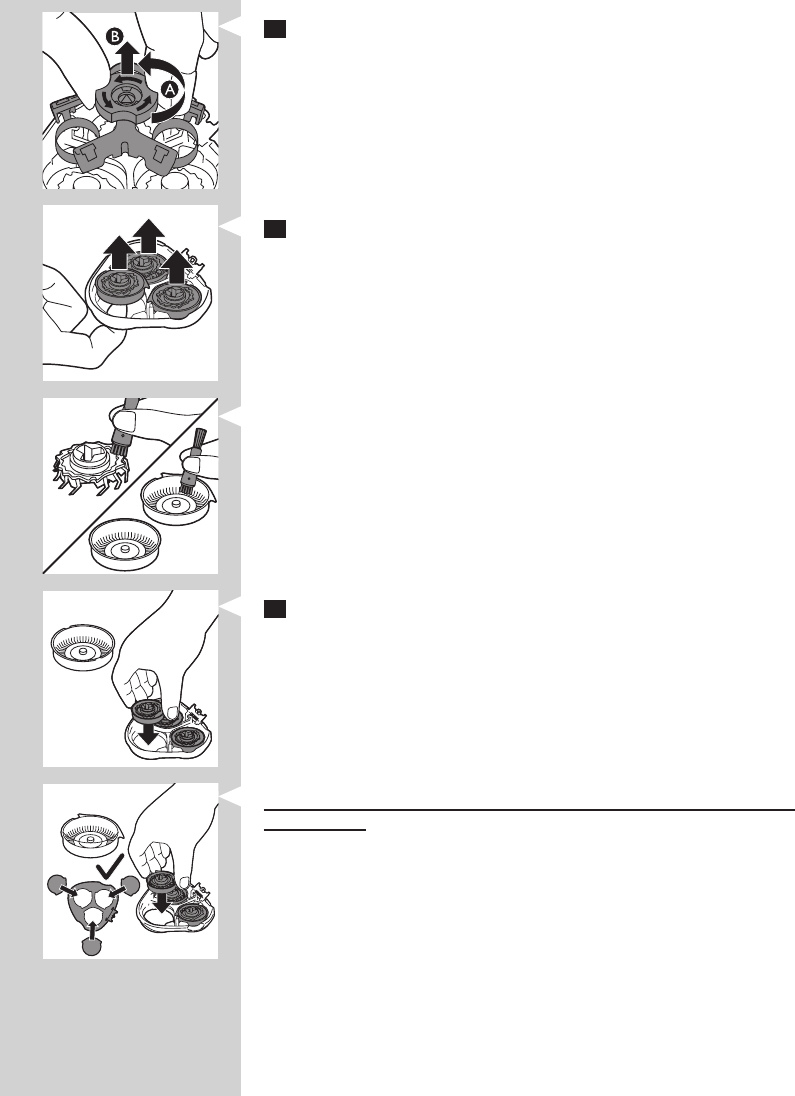 B

A