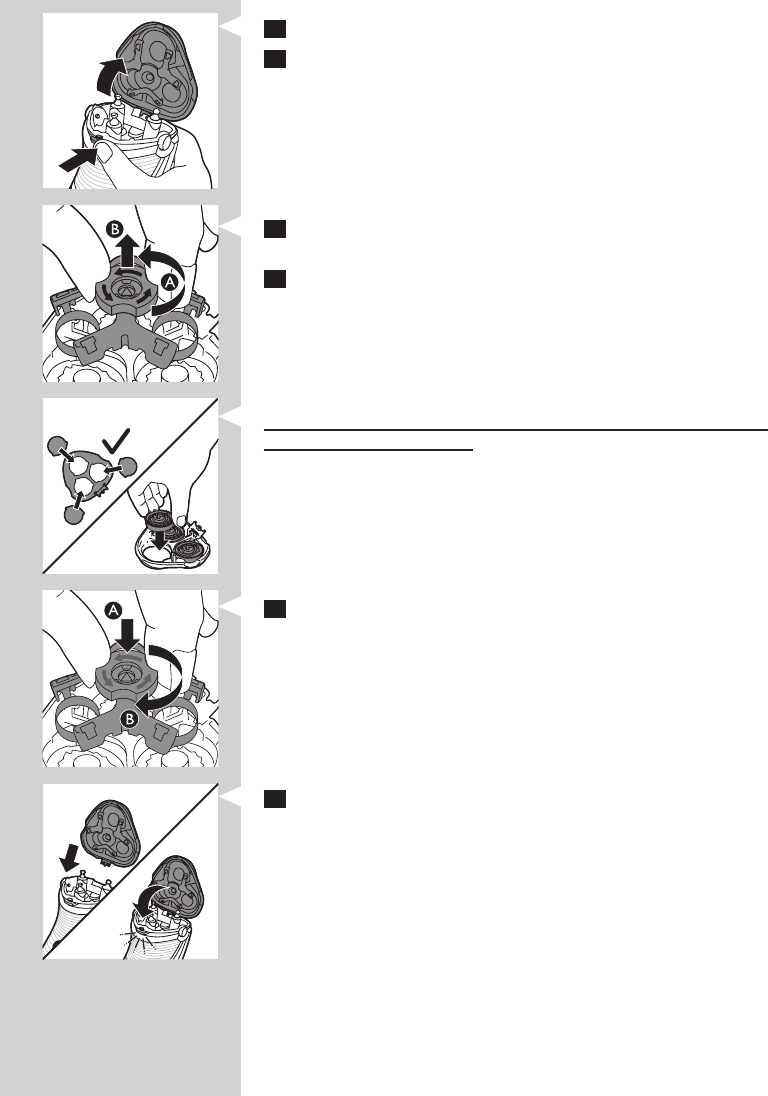 B

A

A

B