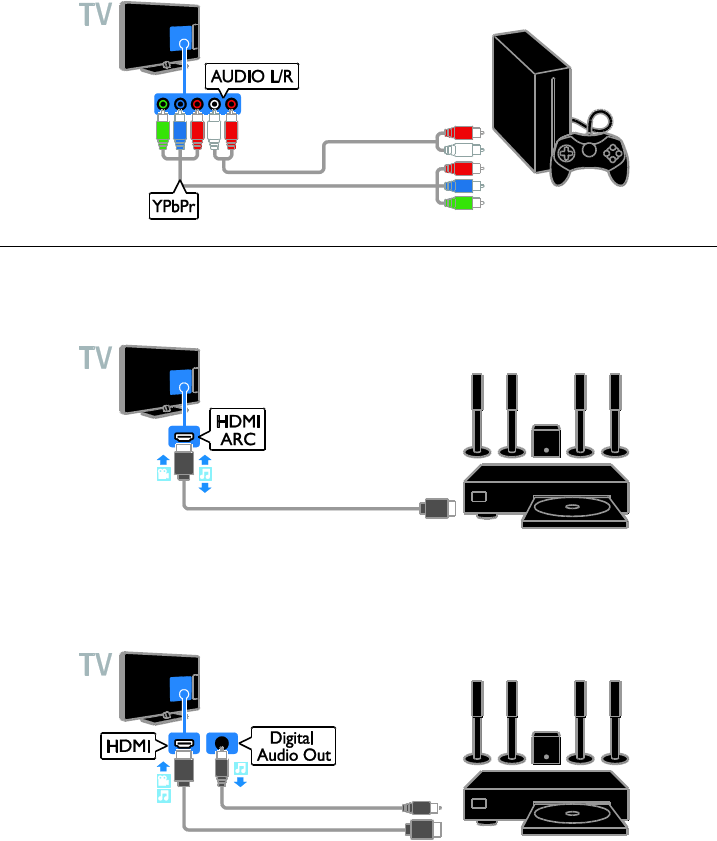 TV

AUDIO L/R

YPbPr

TV

HDMI ARC

TV

HDMI

Digital Audio Out