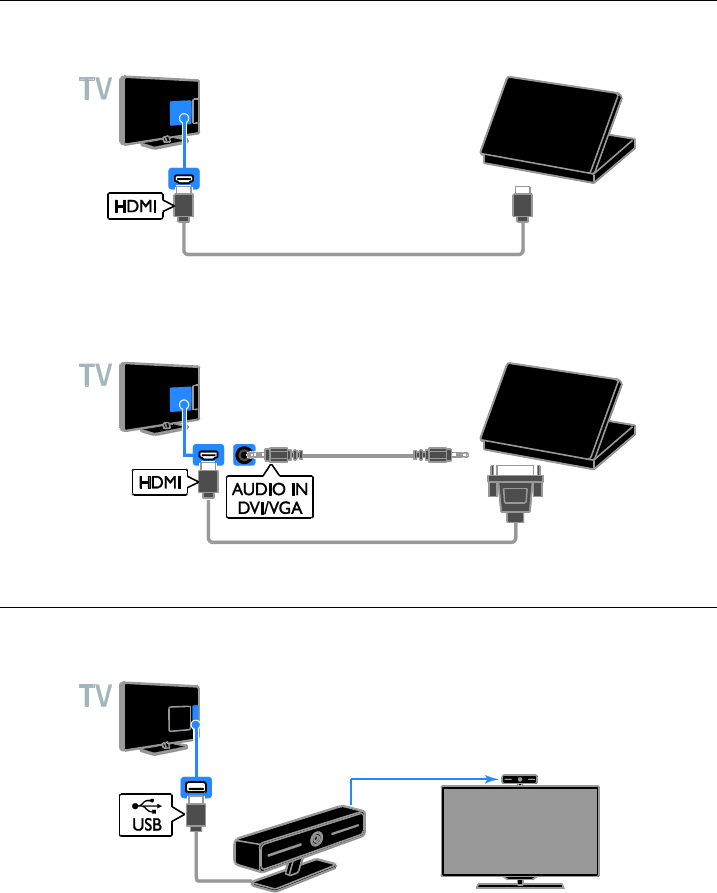 TV
HDMI

TV
HDMI
AUDIO IN
DVI/VGA

TV
USB