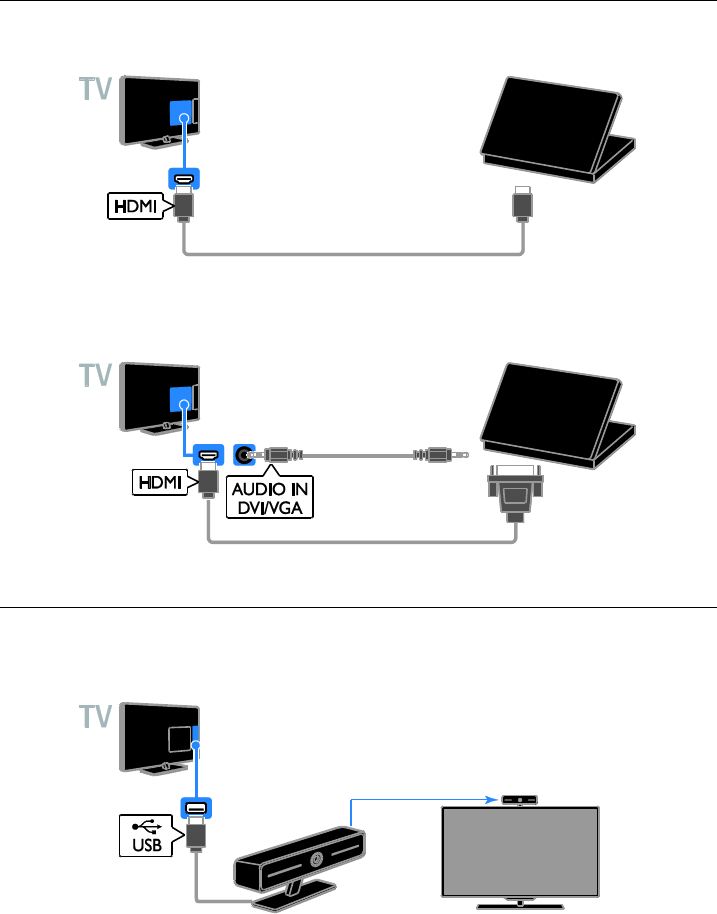 TV

HDMI

TV

HDMI

AUDIO IN DVI/VGA

TV

USB