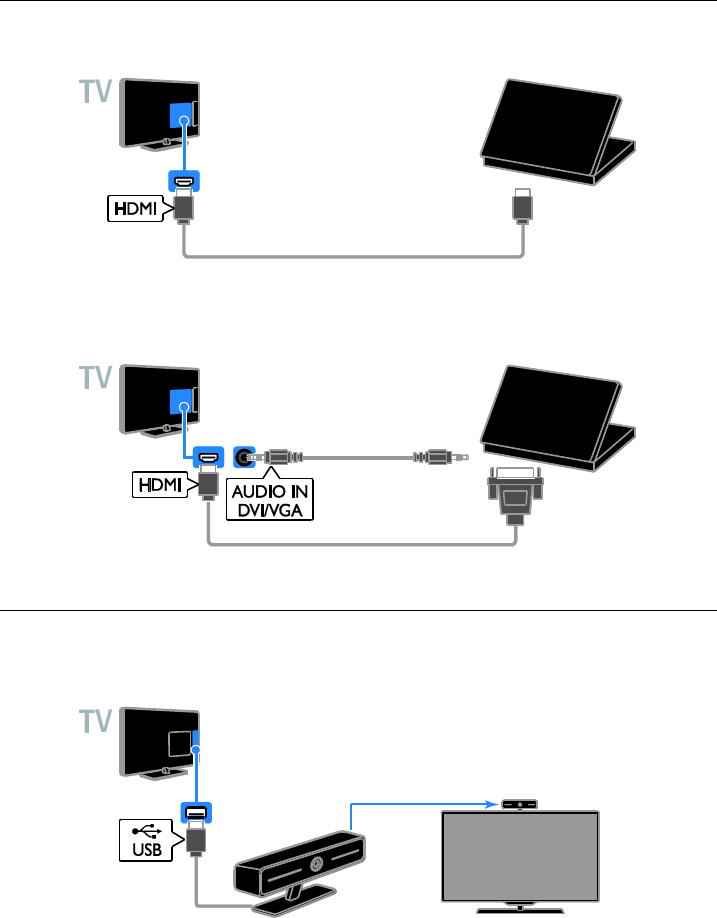 TV

HDMI

TV

HDMI

AUDIO IN DVI/VGA

TV

USB