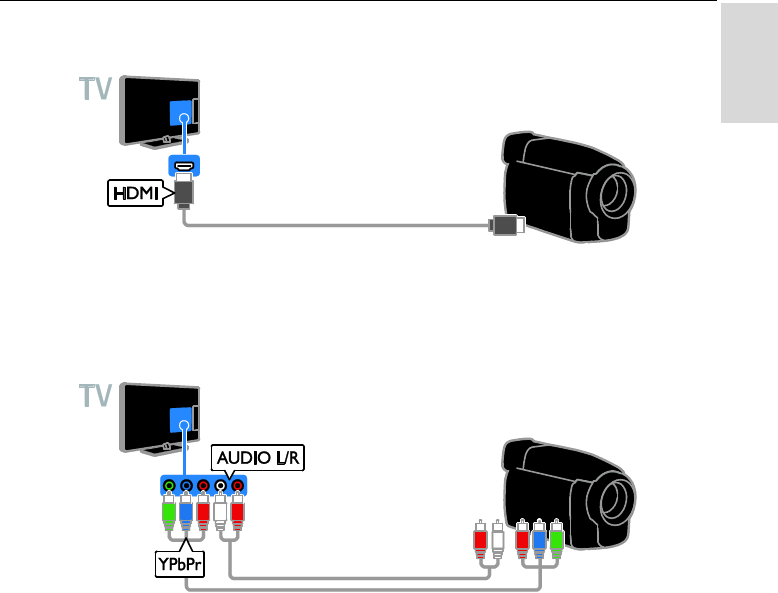 TV

HDMI

TV

AUDIO L/R

YPbPr