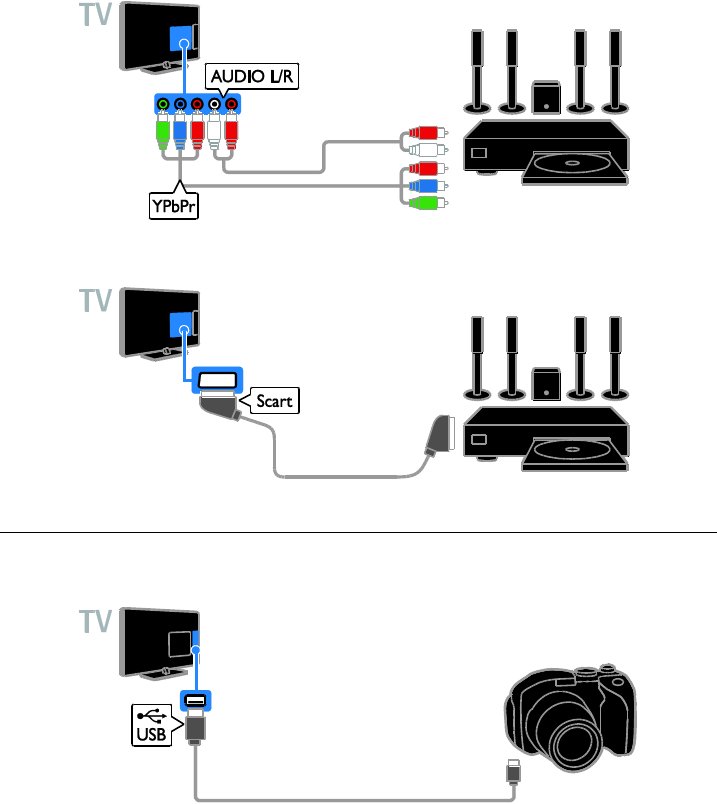 TV

AUDIO L/R

YPbPr

TV

Scart

TV

USB