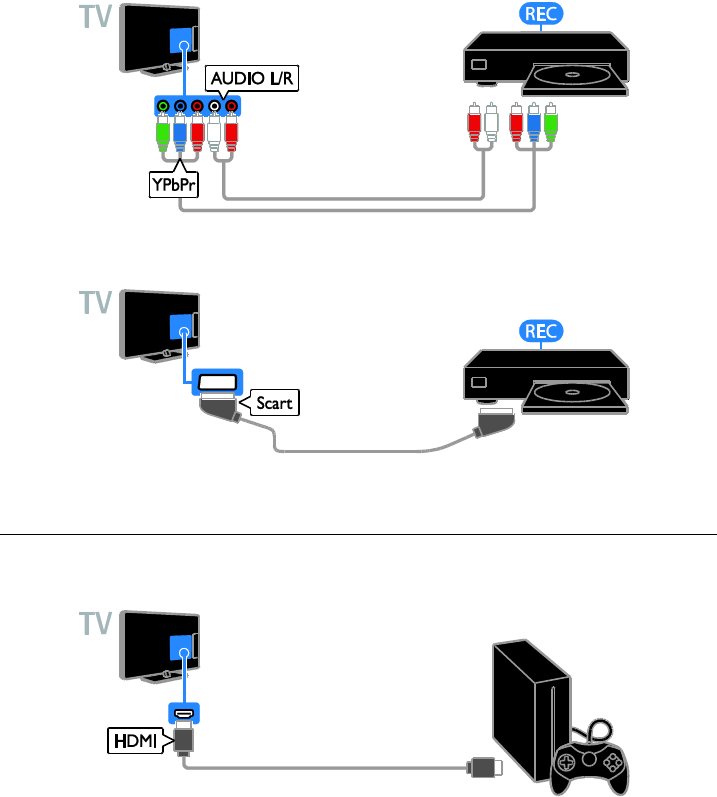 TV
REC
AUDIO L/R
YPbPr

TV
REC
Scart

TV
HDMI