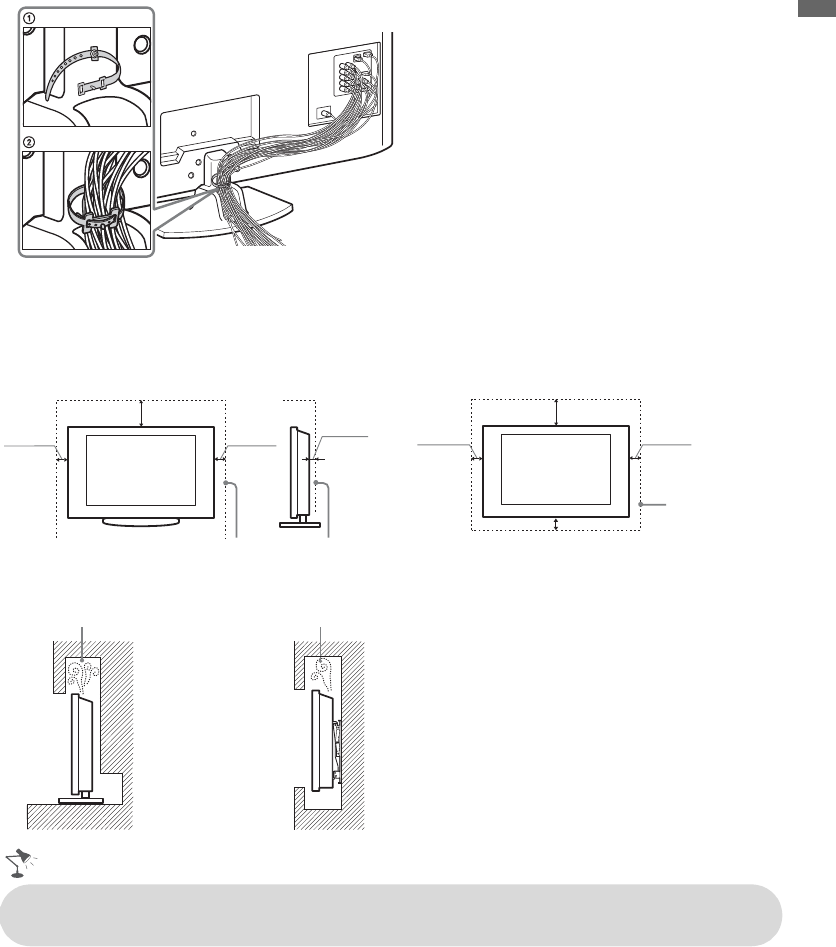 ①

②