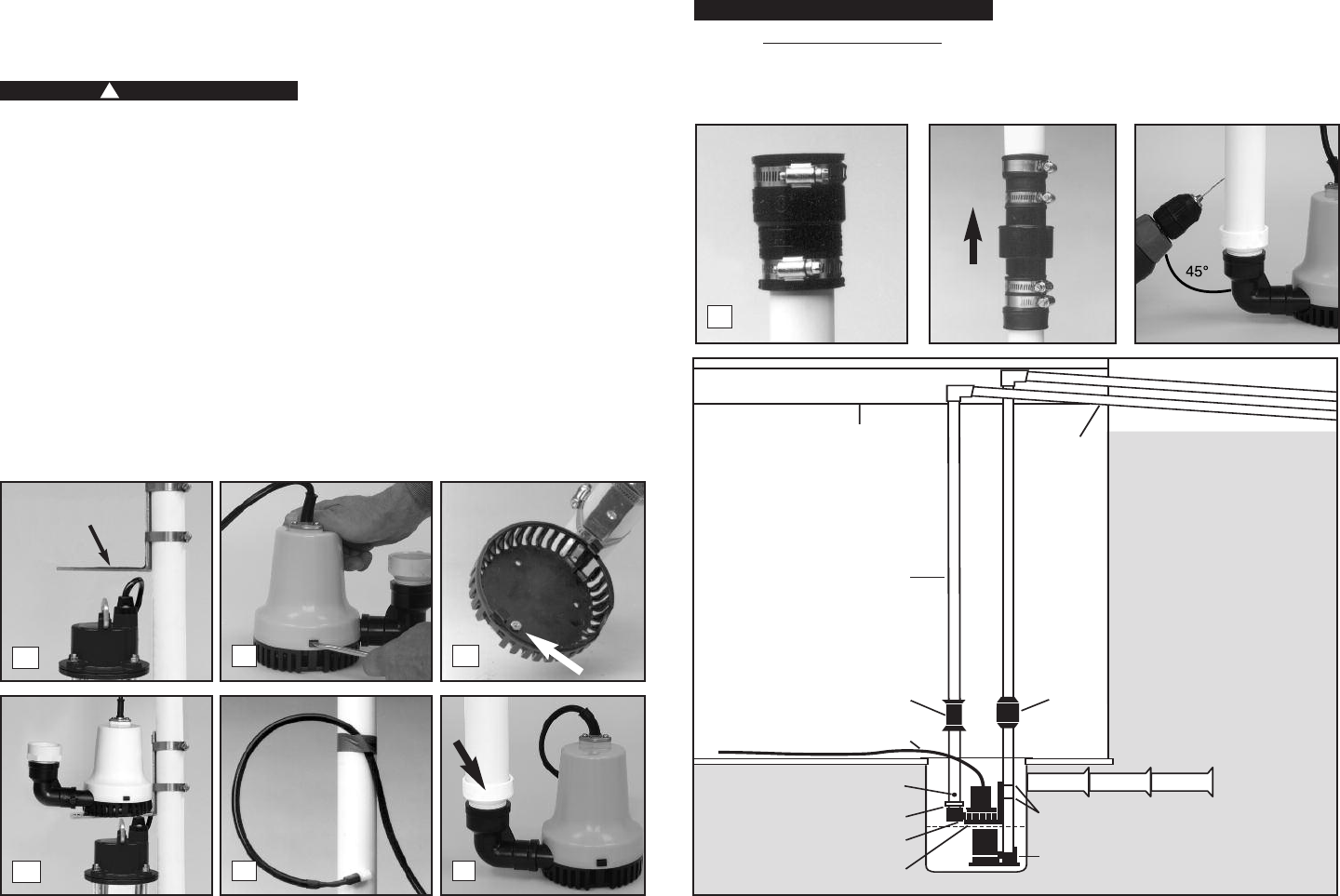 45°