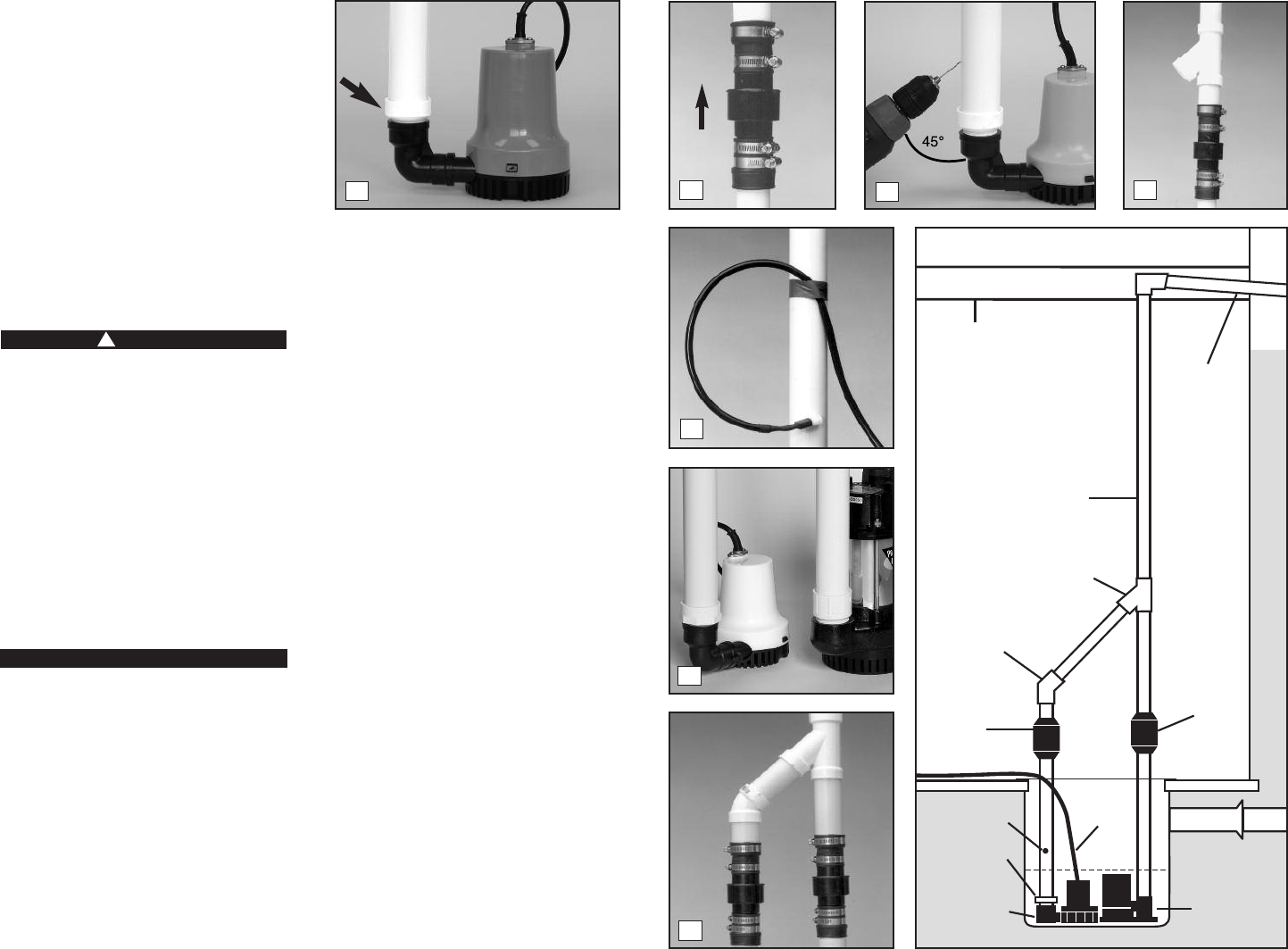 45°