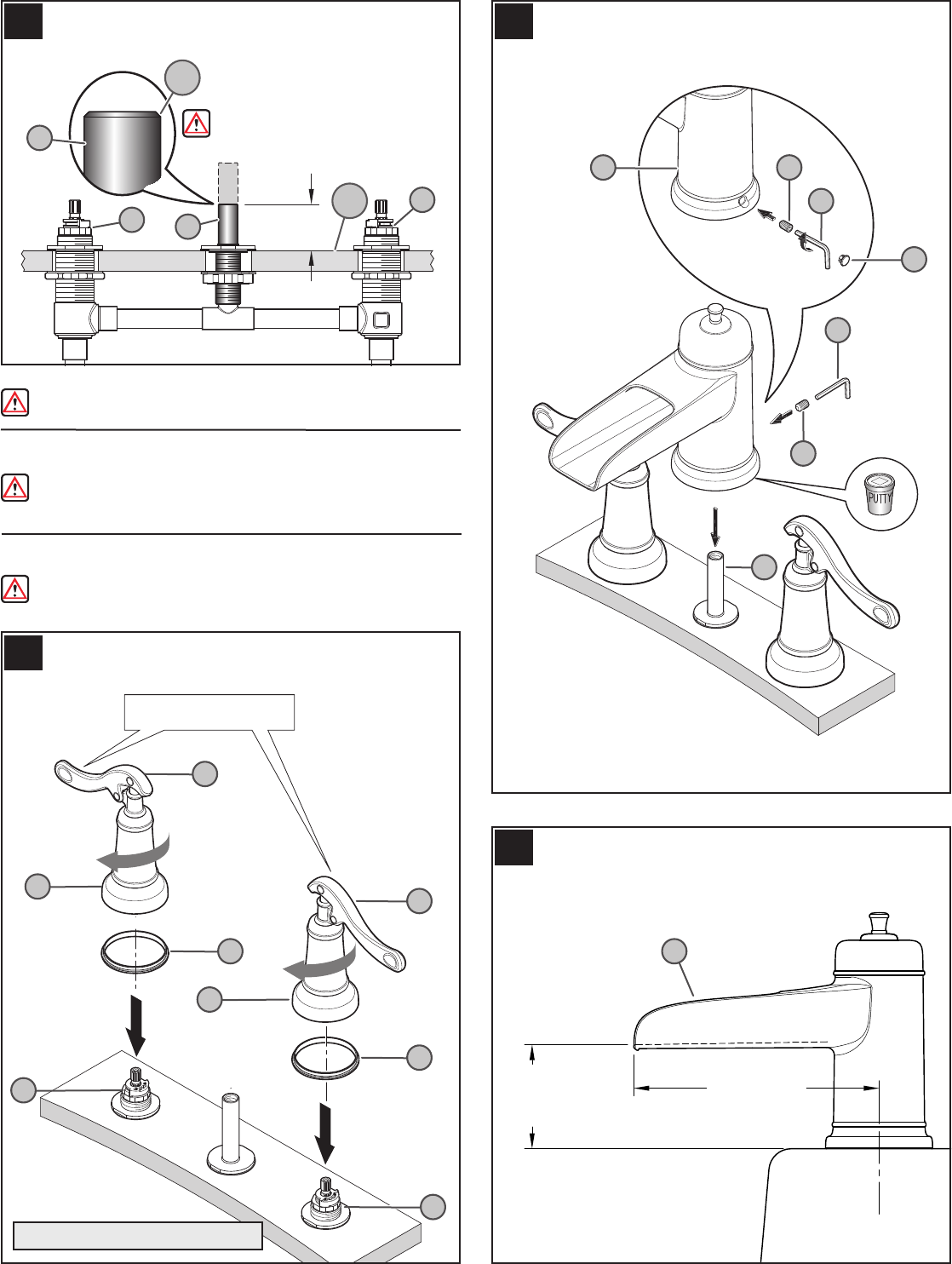 PUTTY