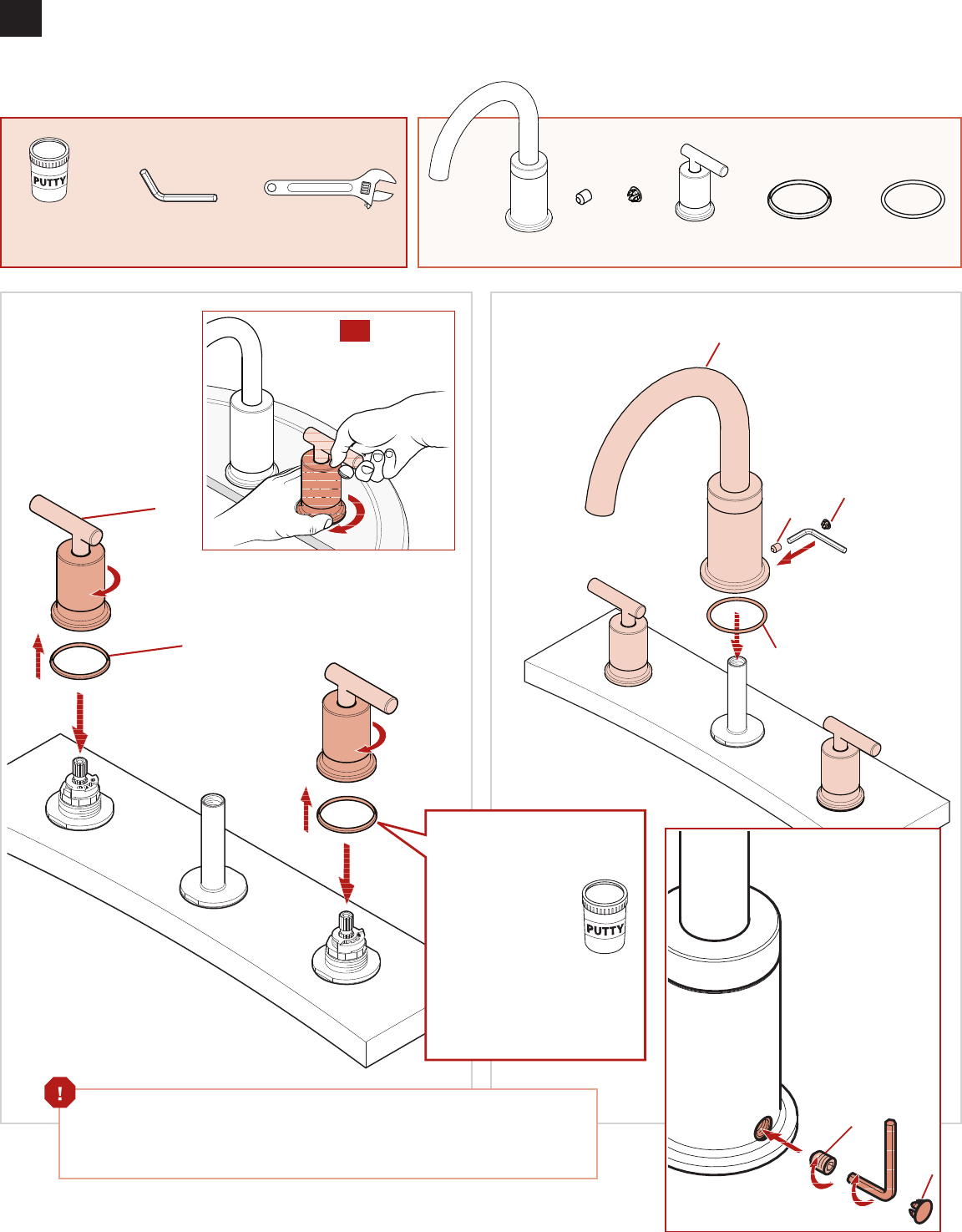 PUTTY

PUTTY