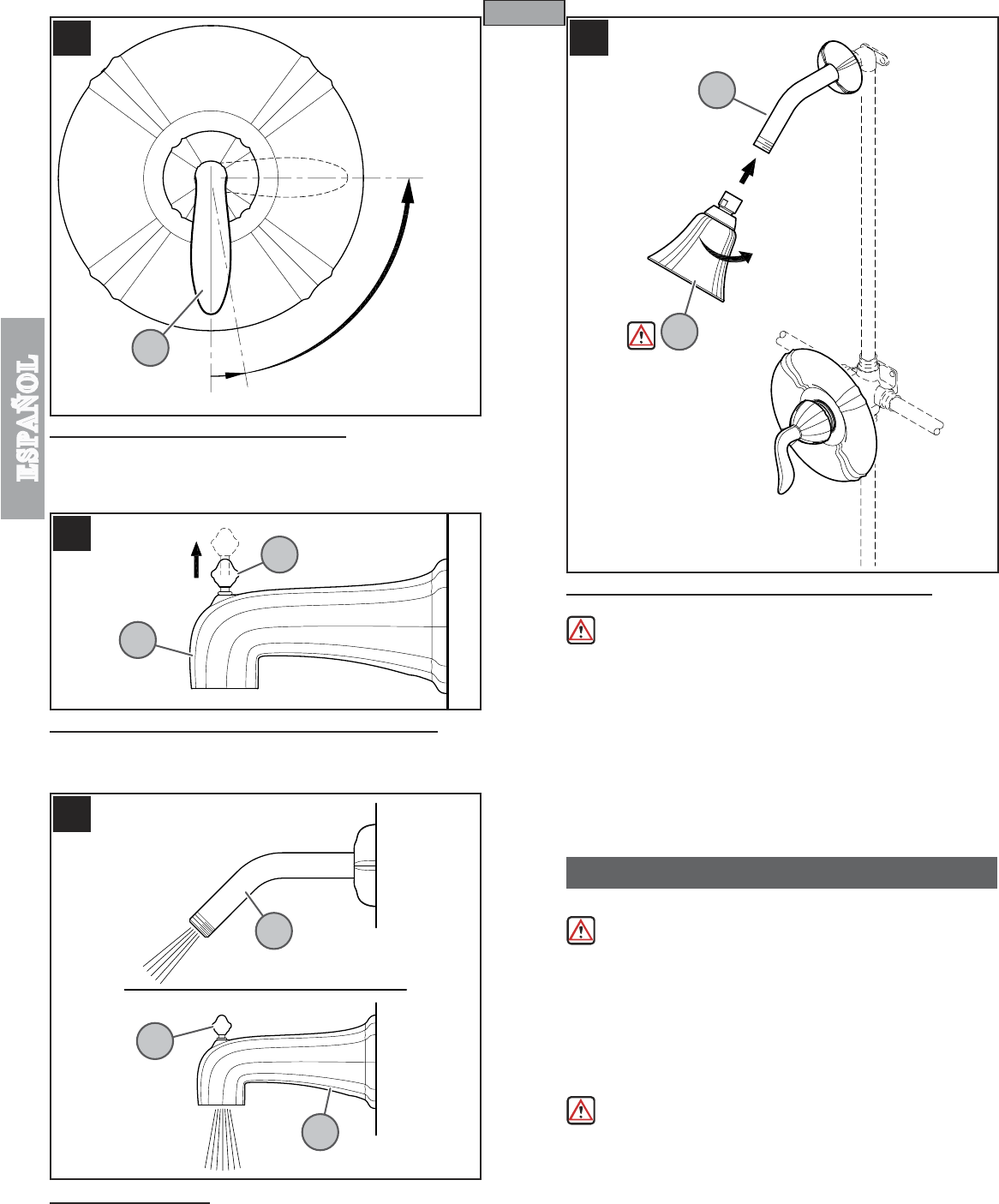 ESPAÑOL