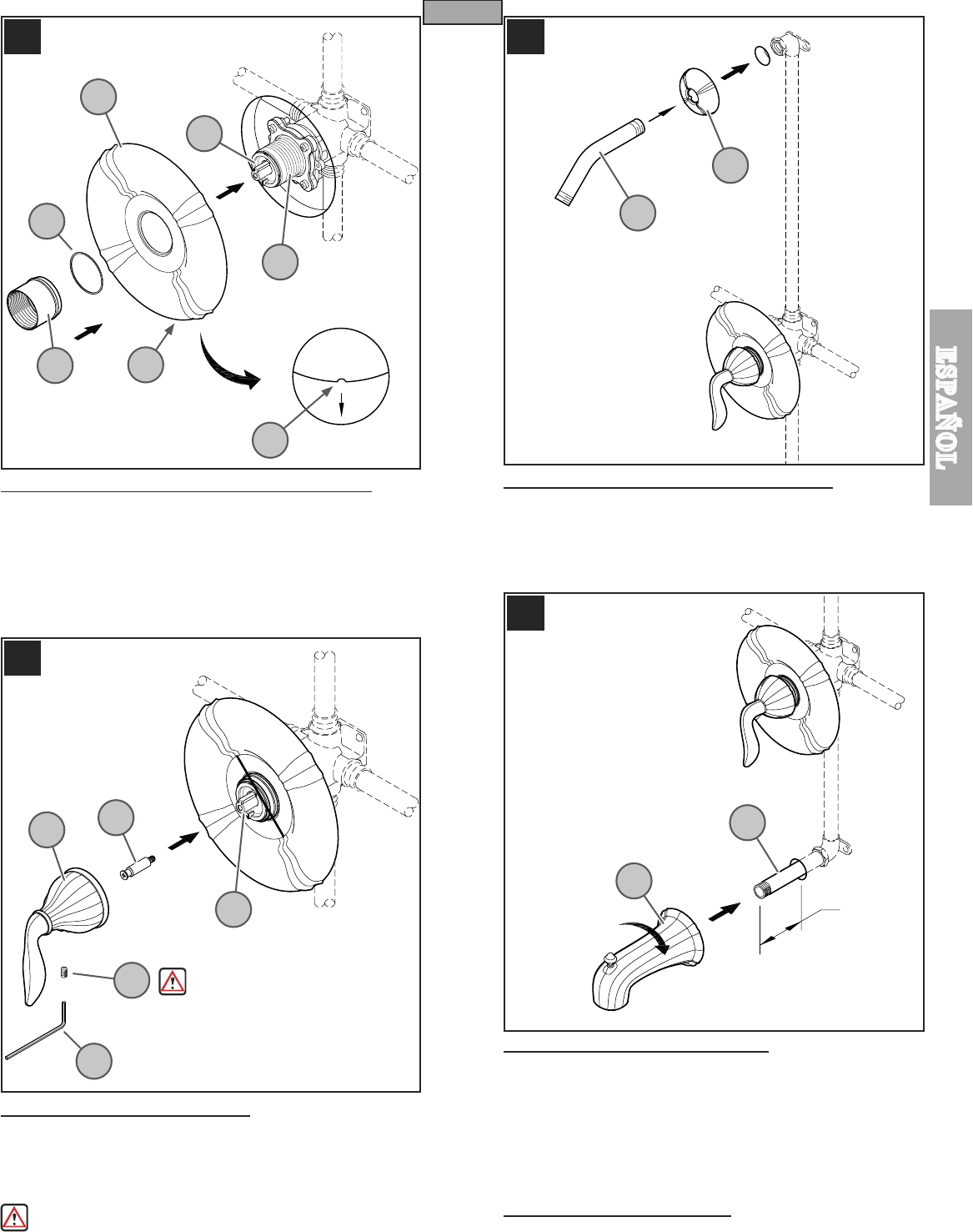 ESPAÑOL