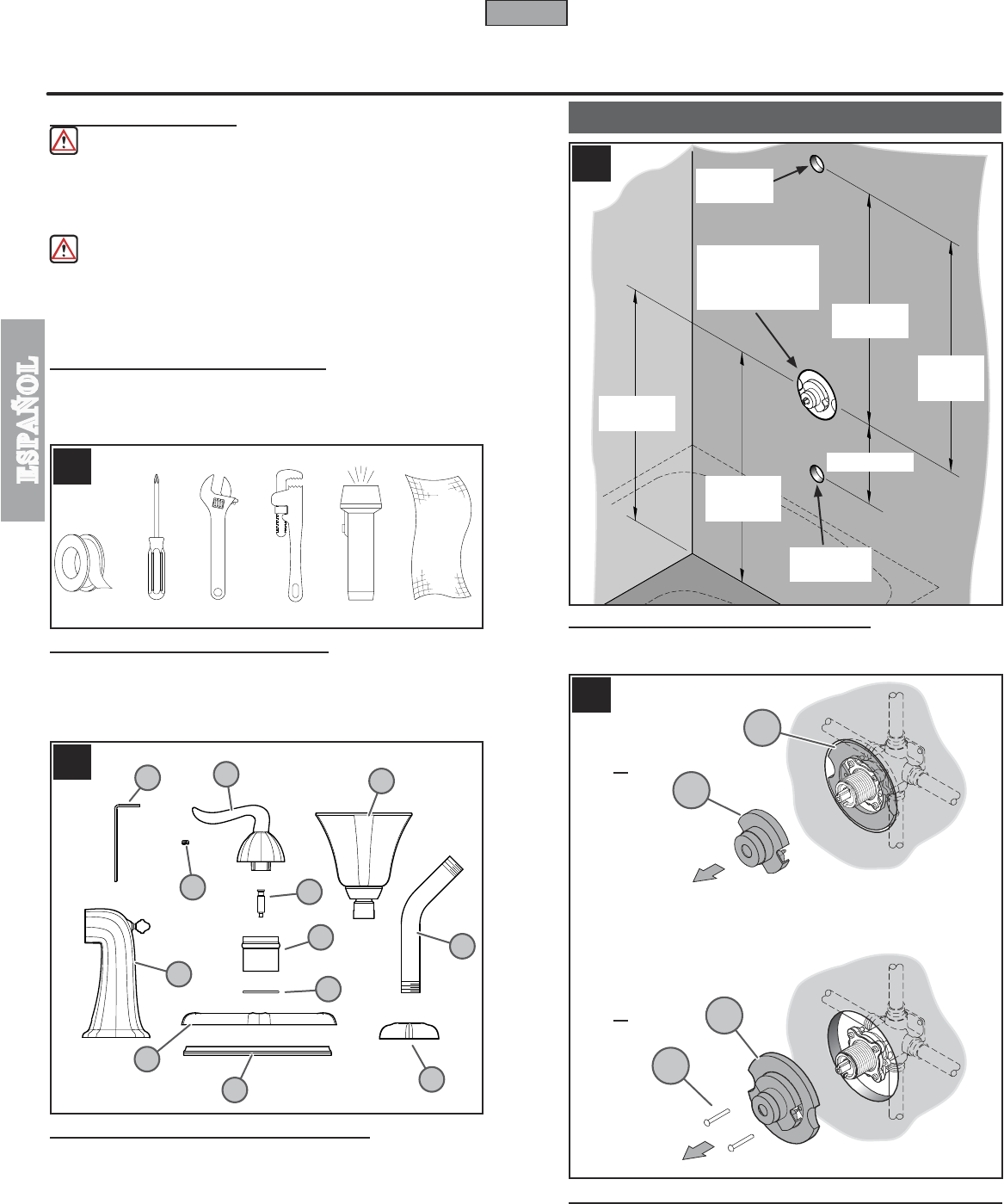 ESPAÑOL