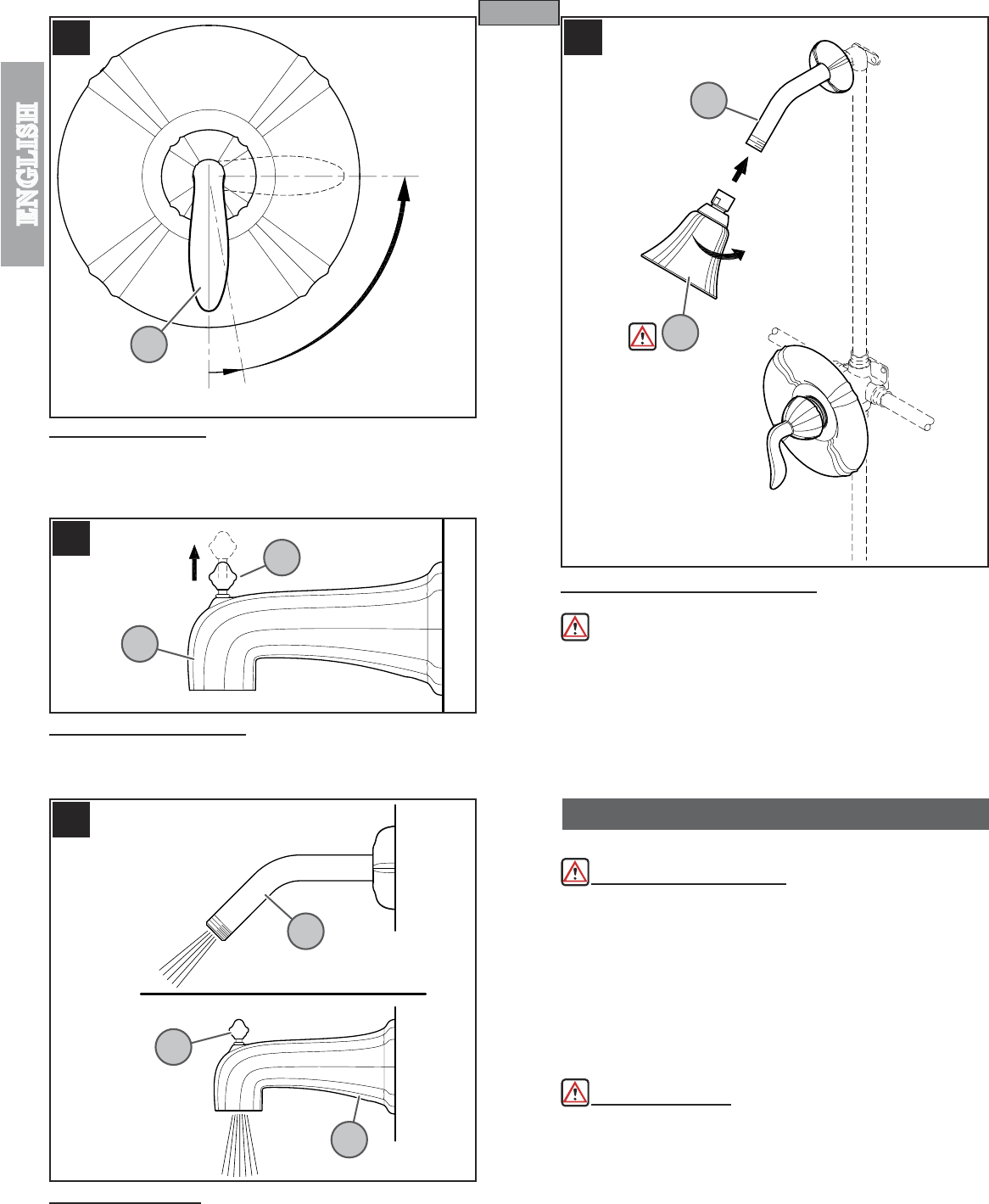 ENGLISH