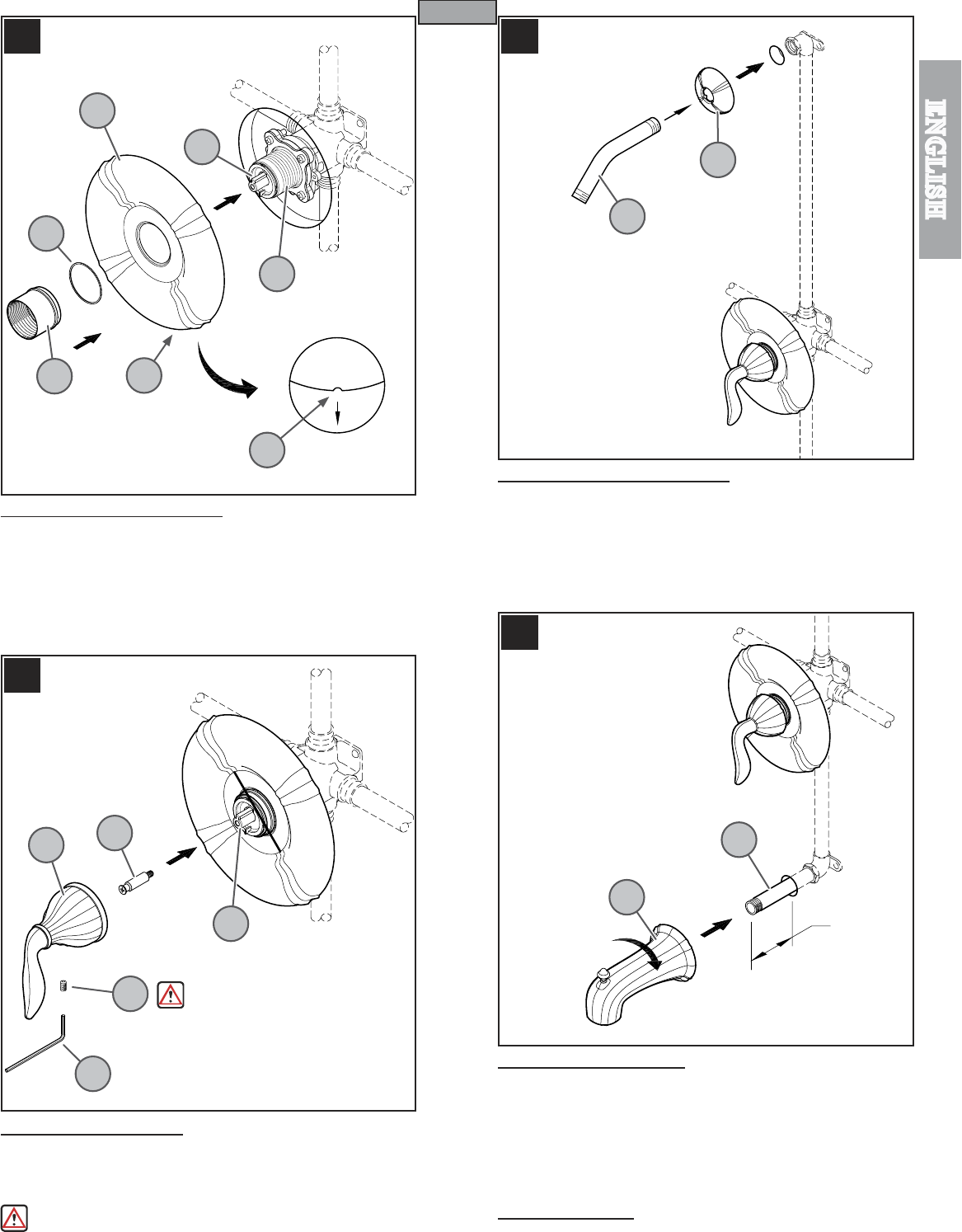 ENGLISH