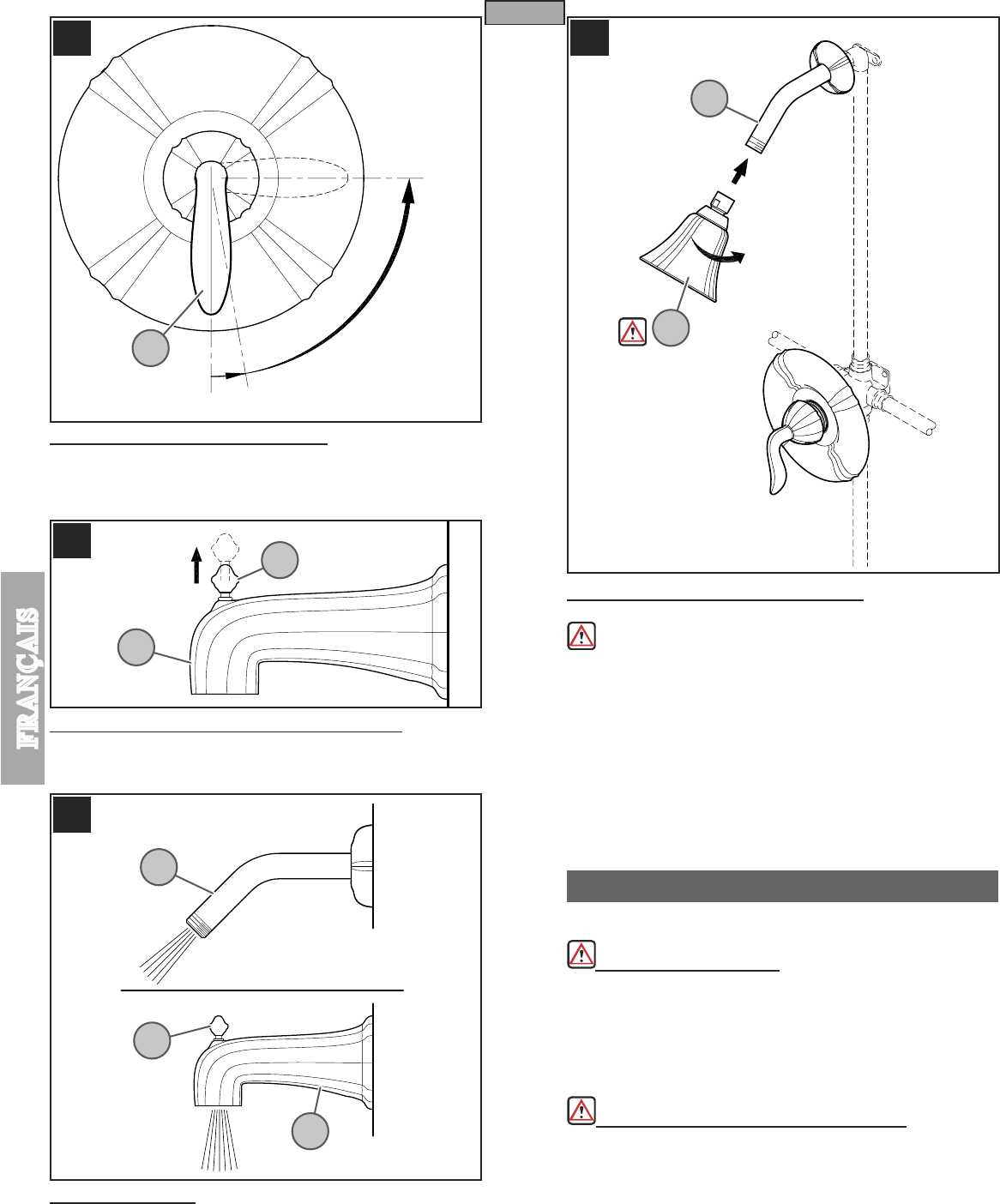 FRANÇAIS