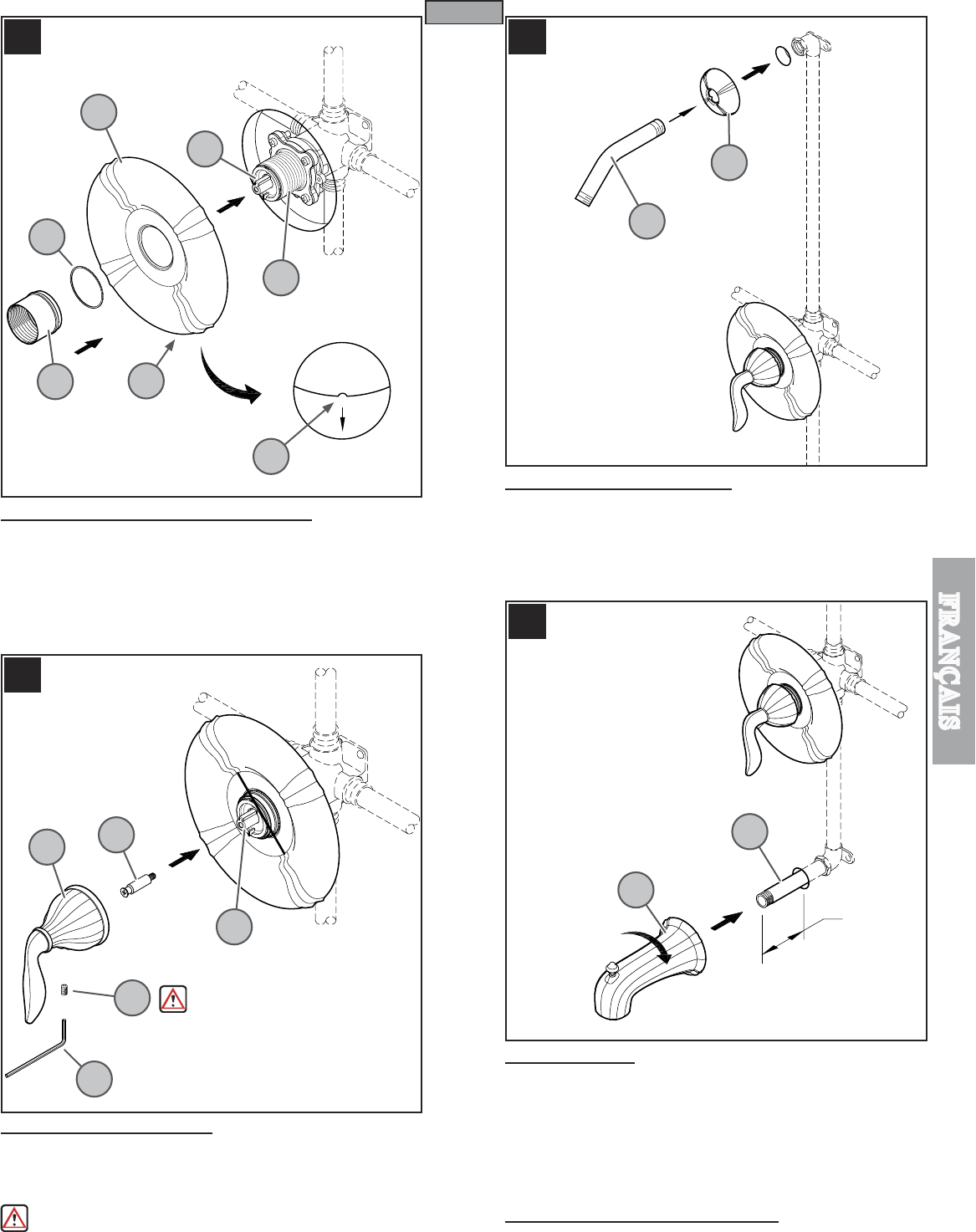 FRANÇAIS