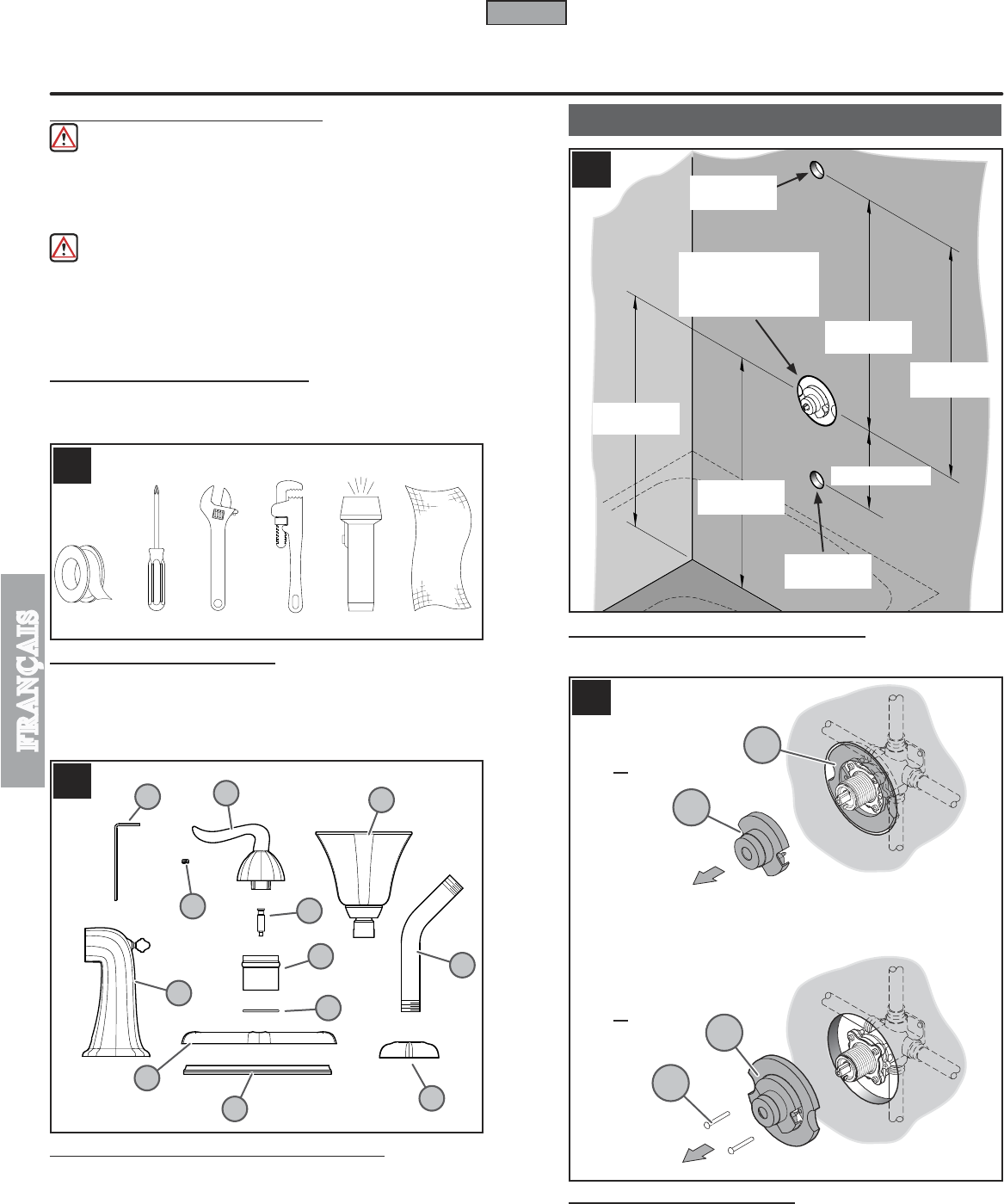 FRANÇAIS