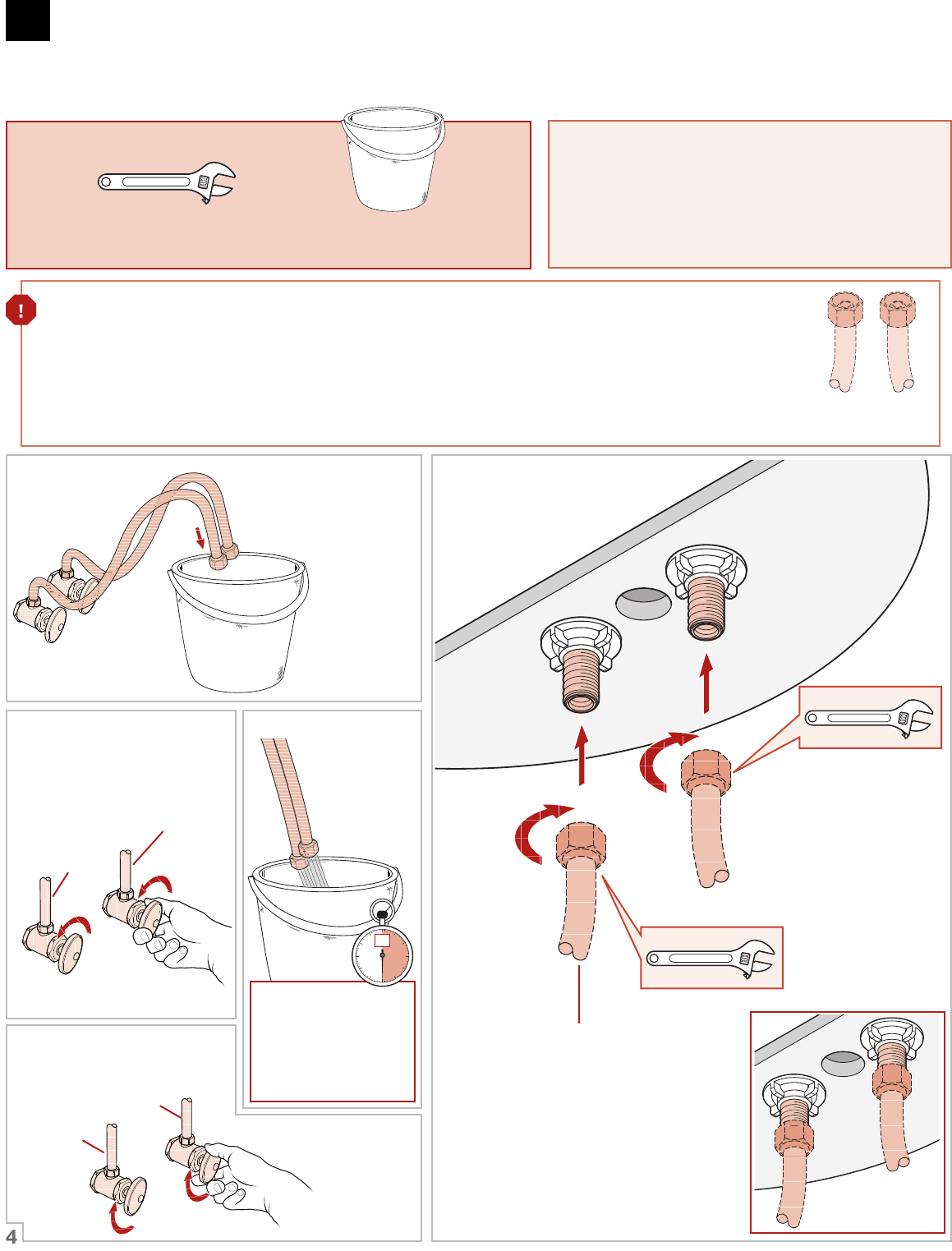 !

4