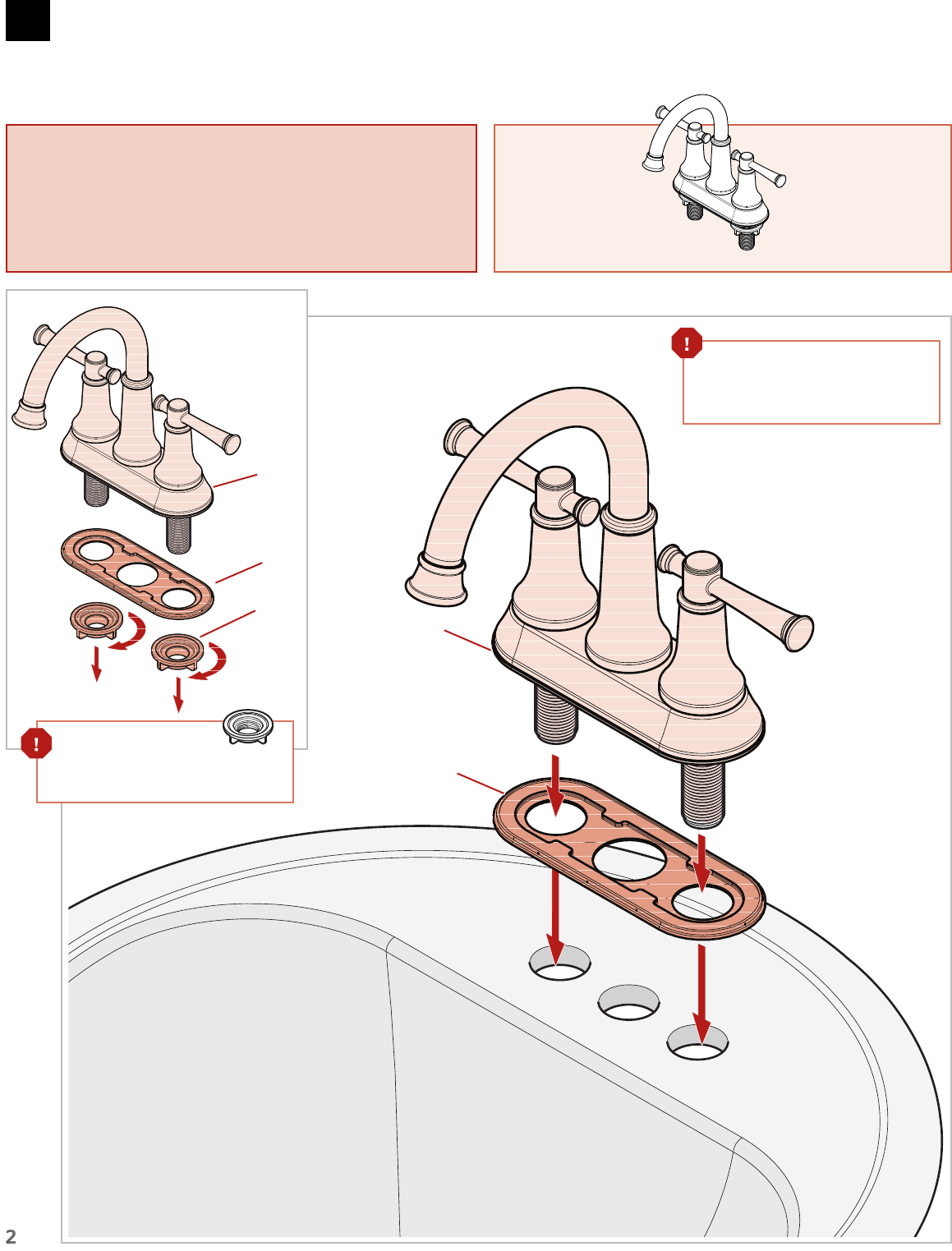 !

!

2