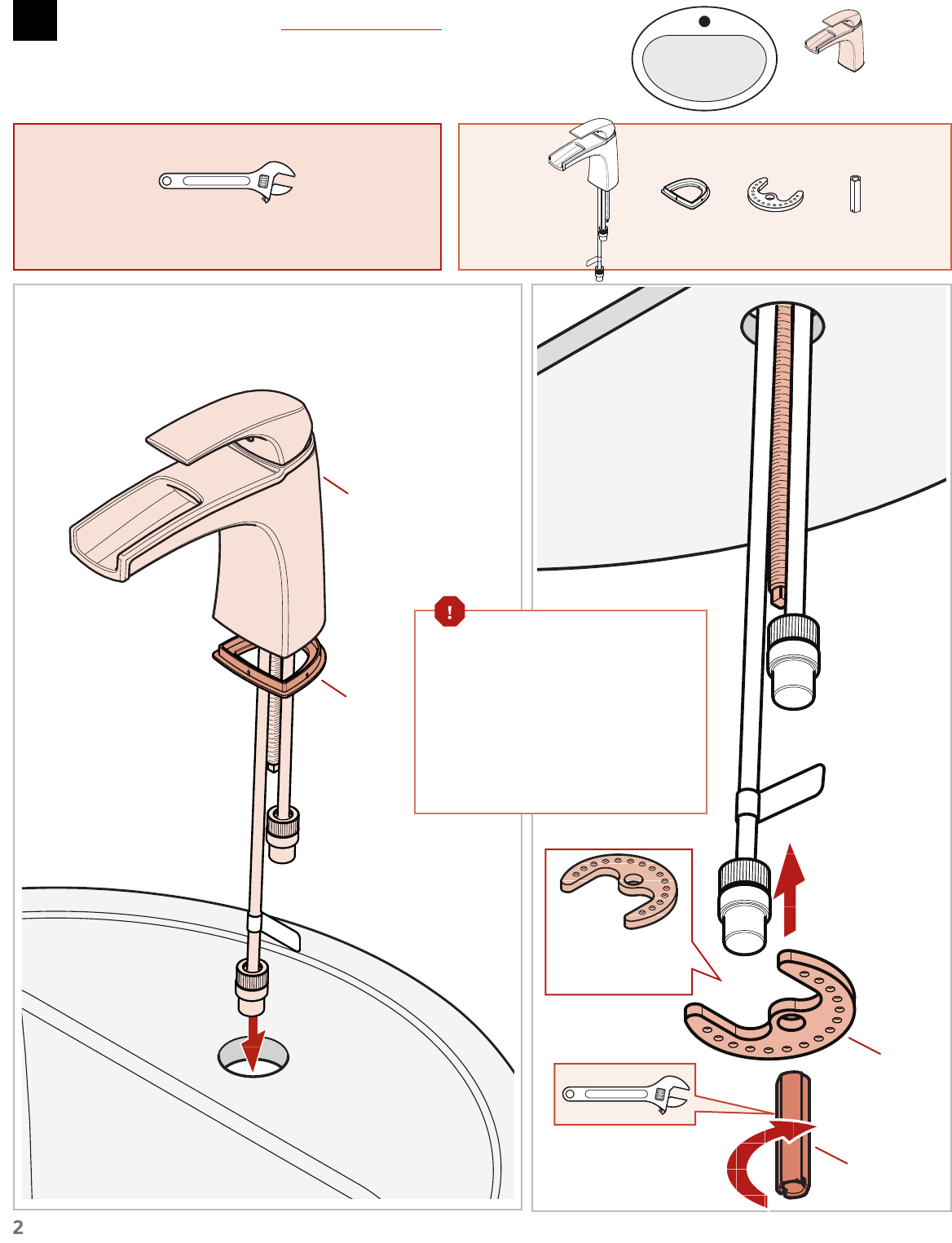 !

2