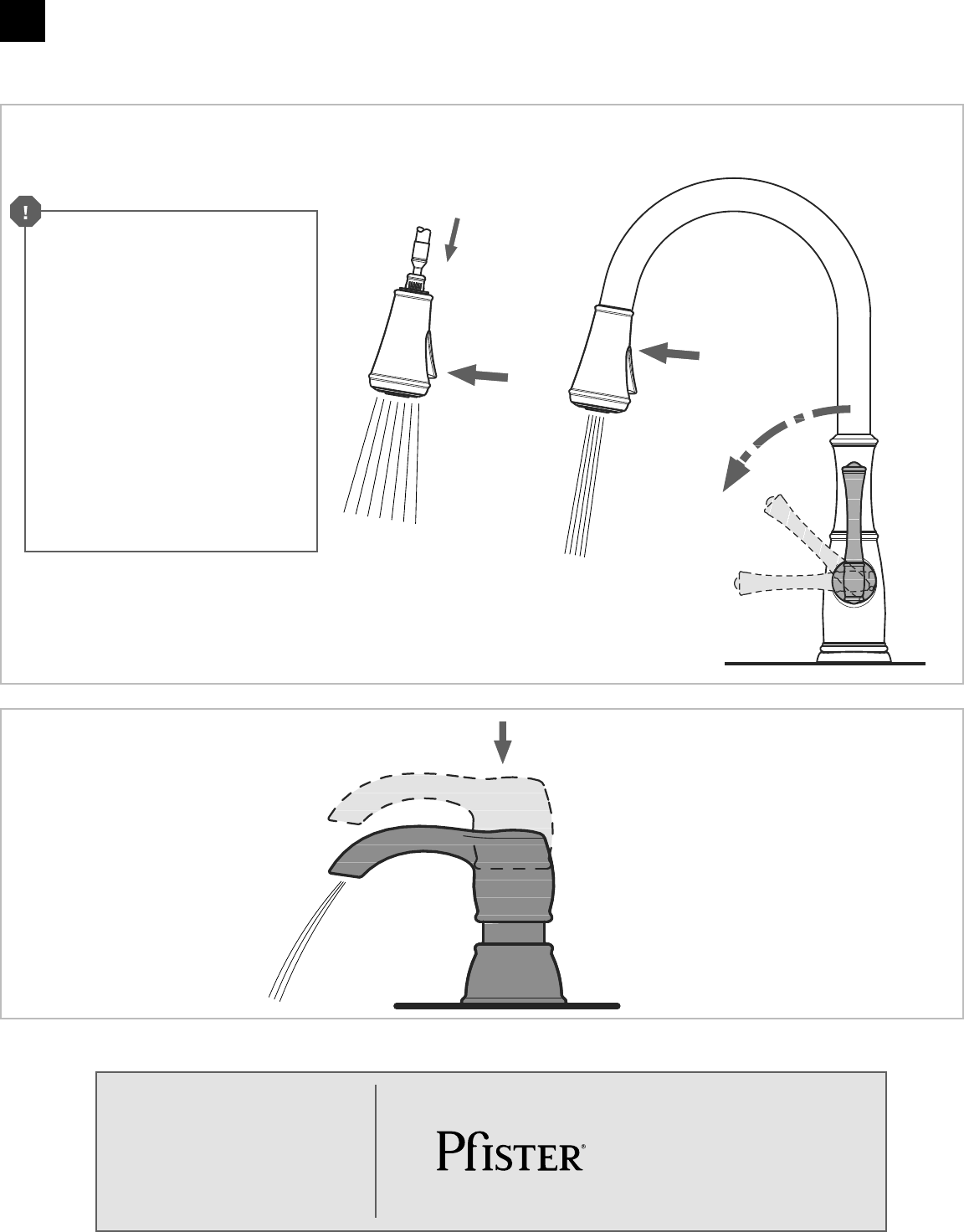 !

Pfister®