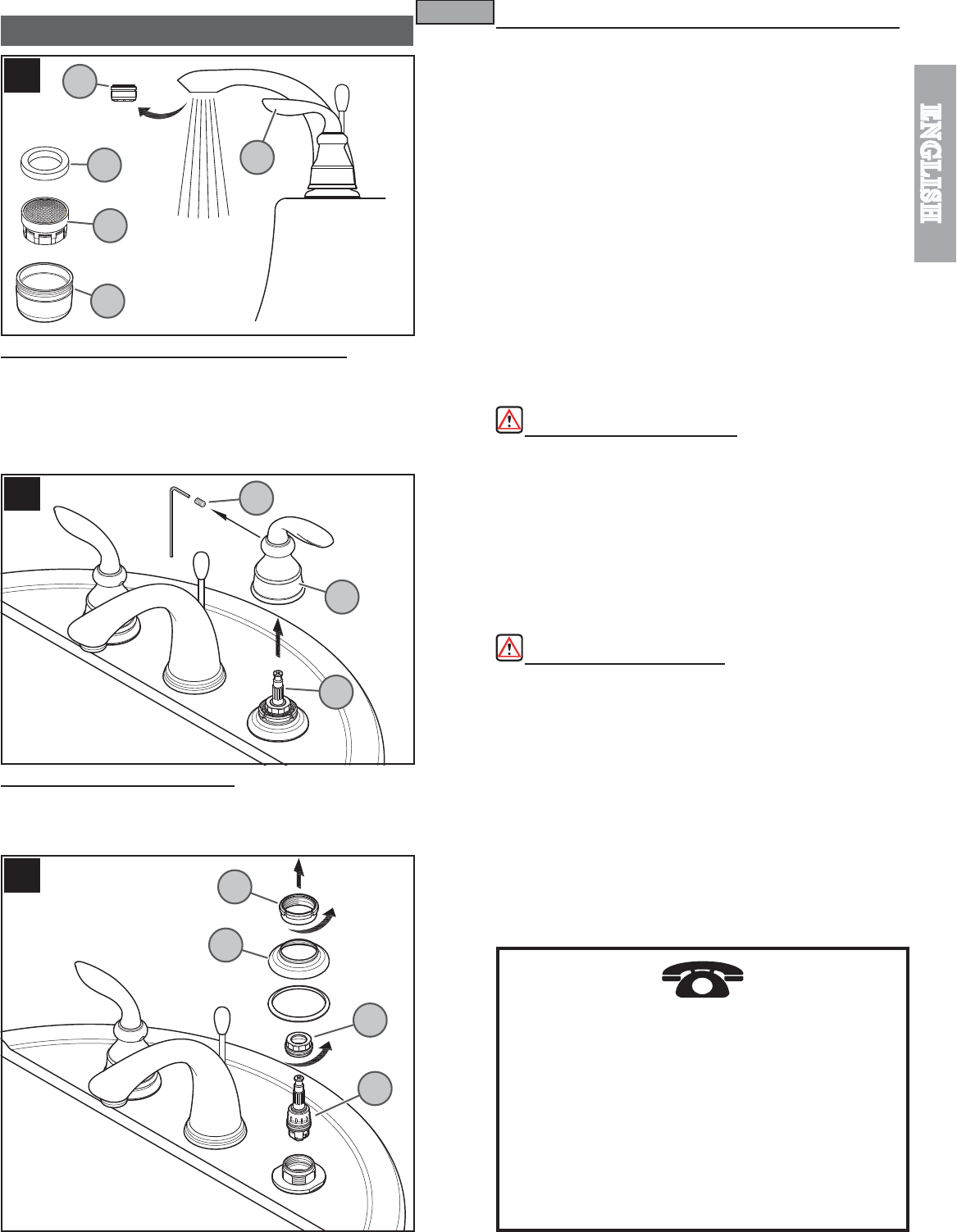 ENGLISH