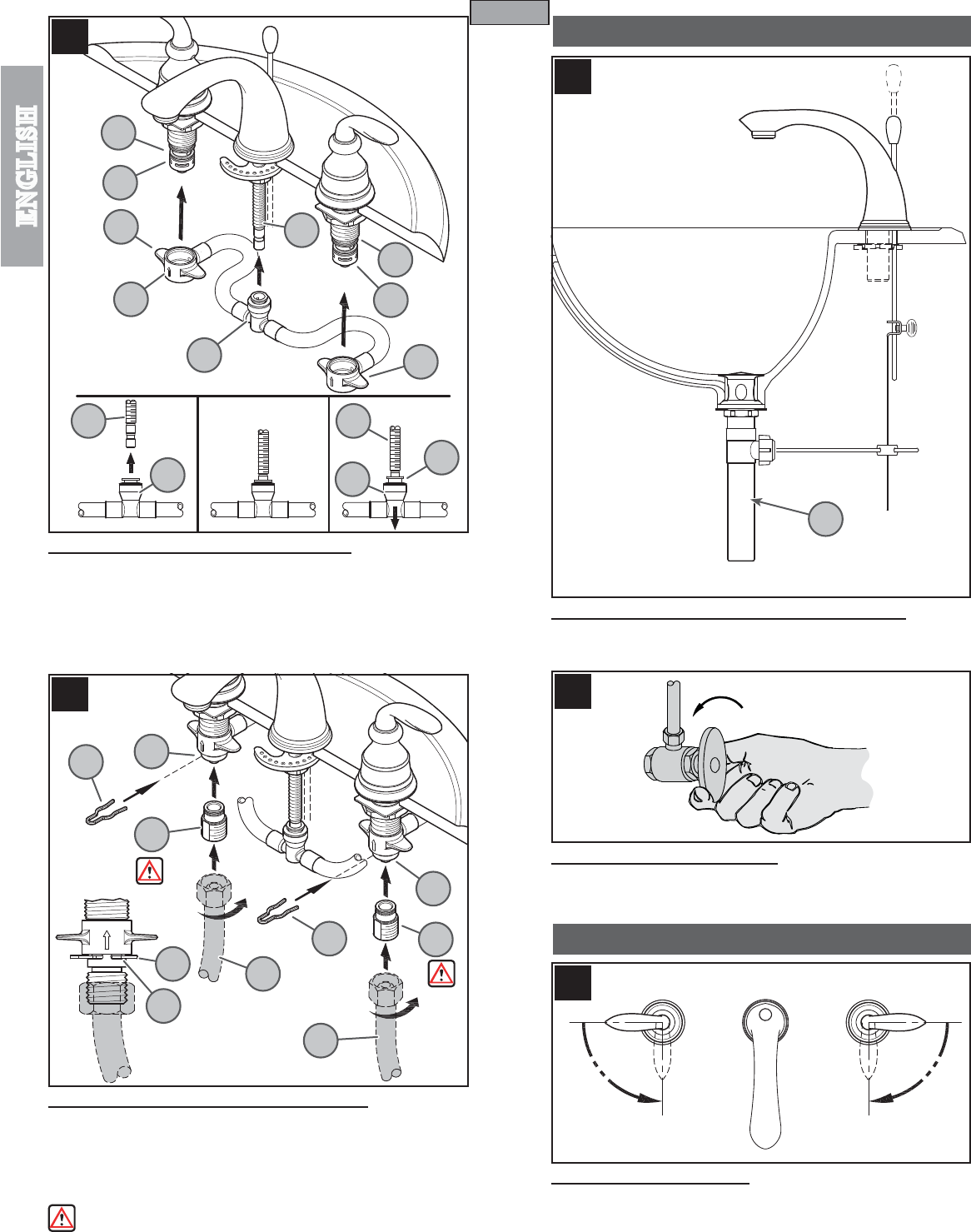 ENGLISH