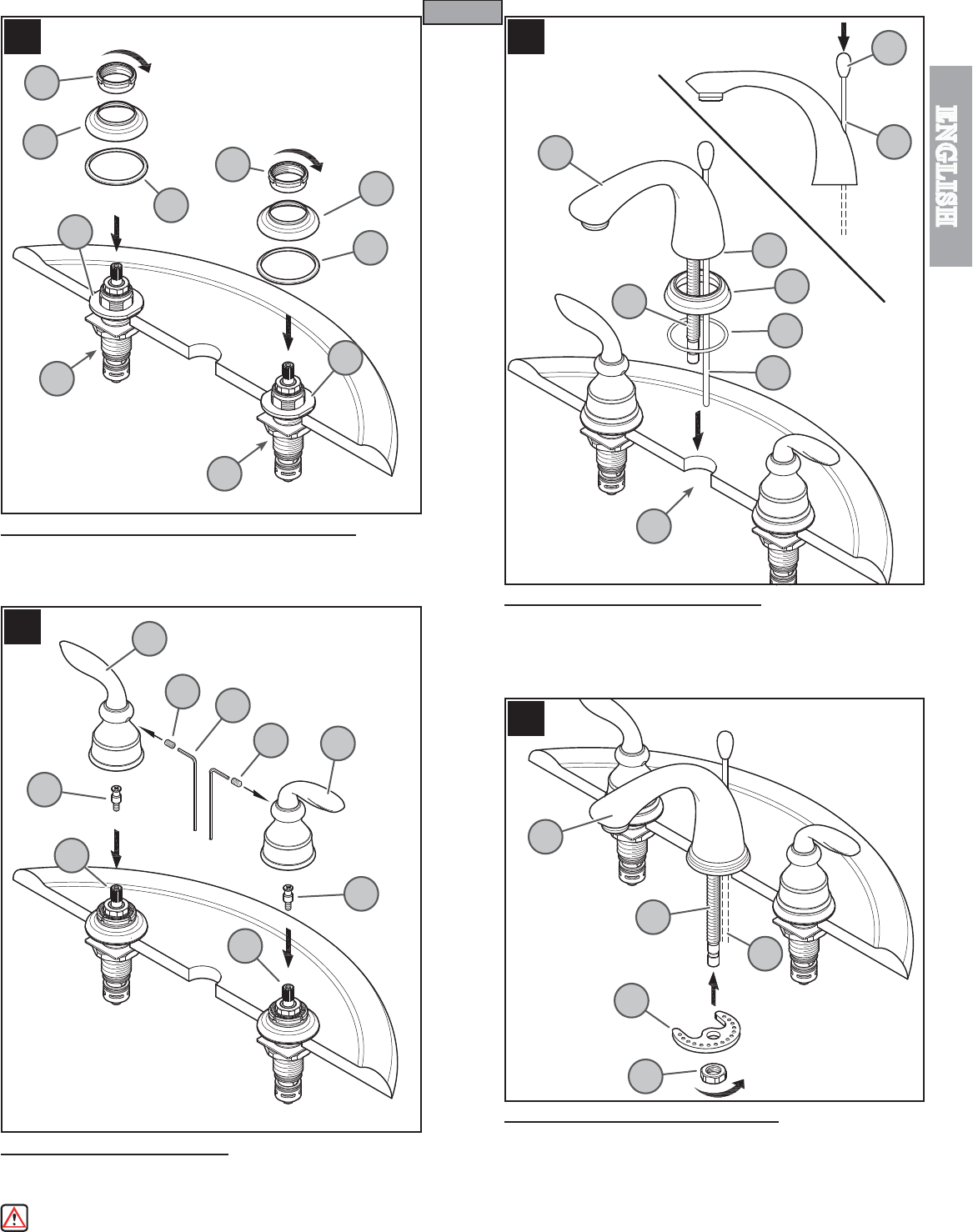 ENGLISH