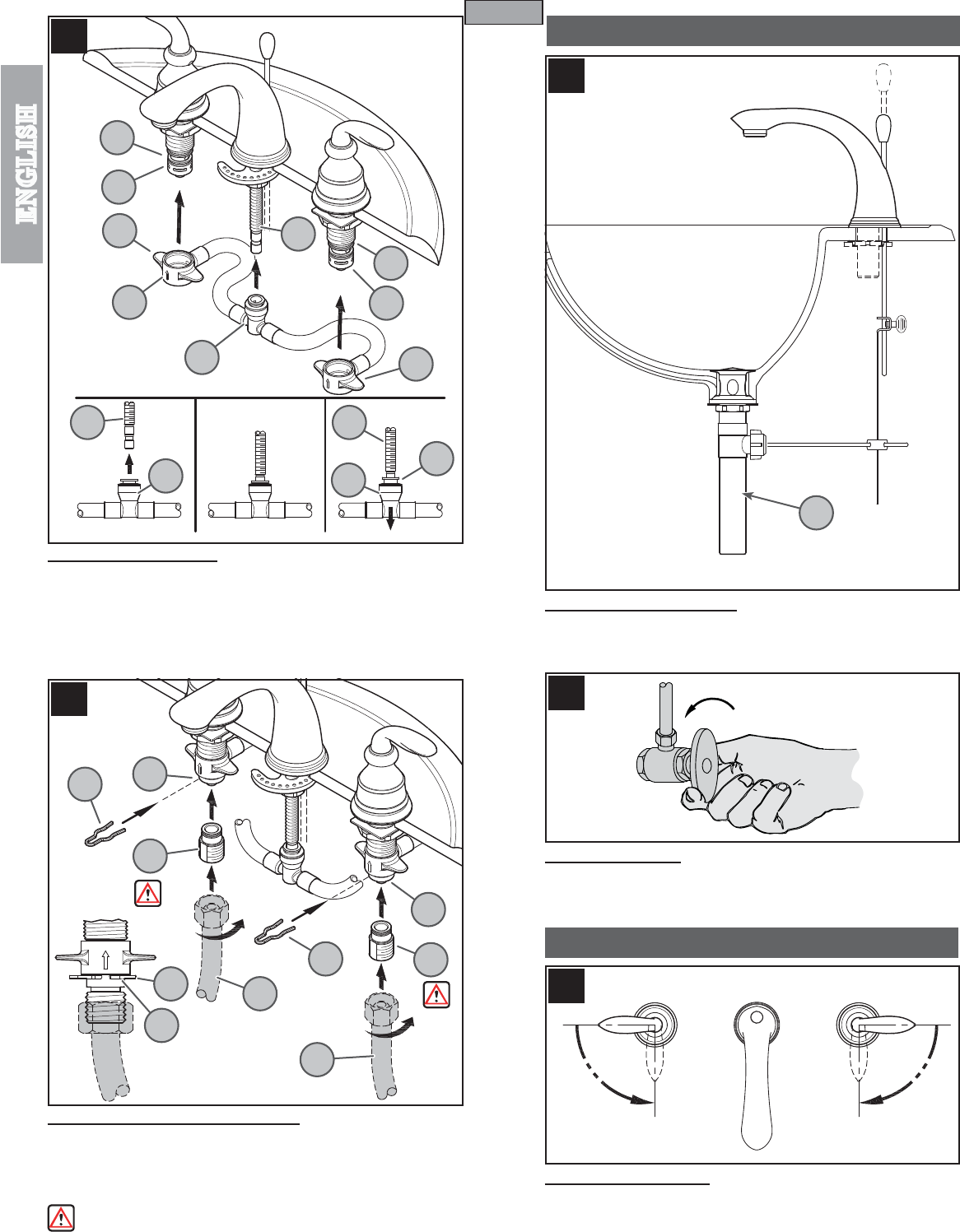 ENGLISH