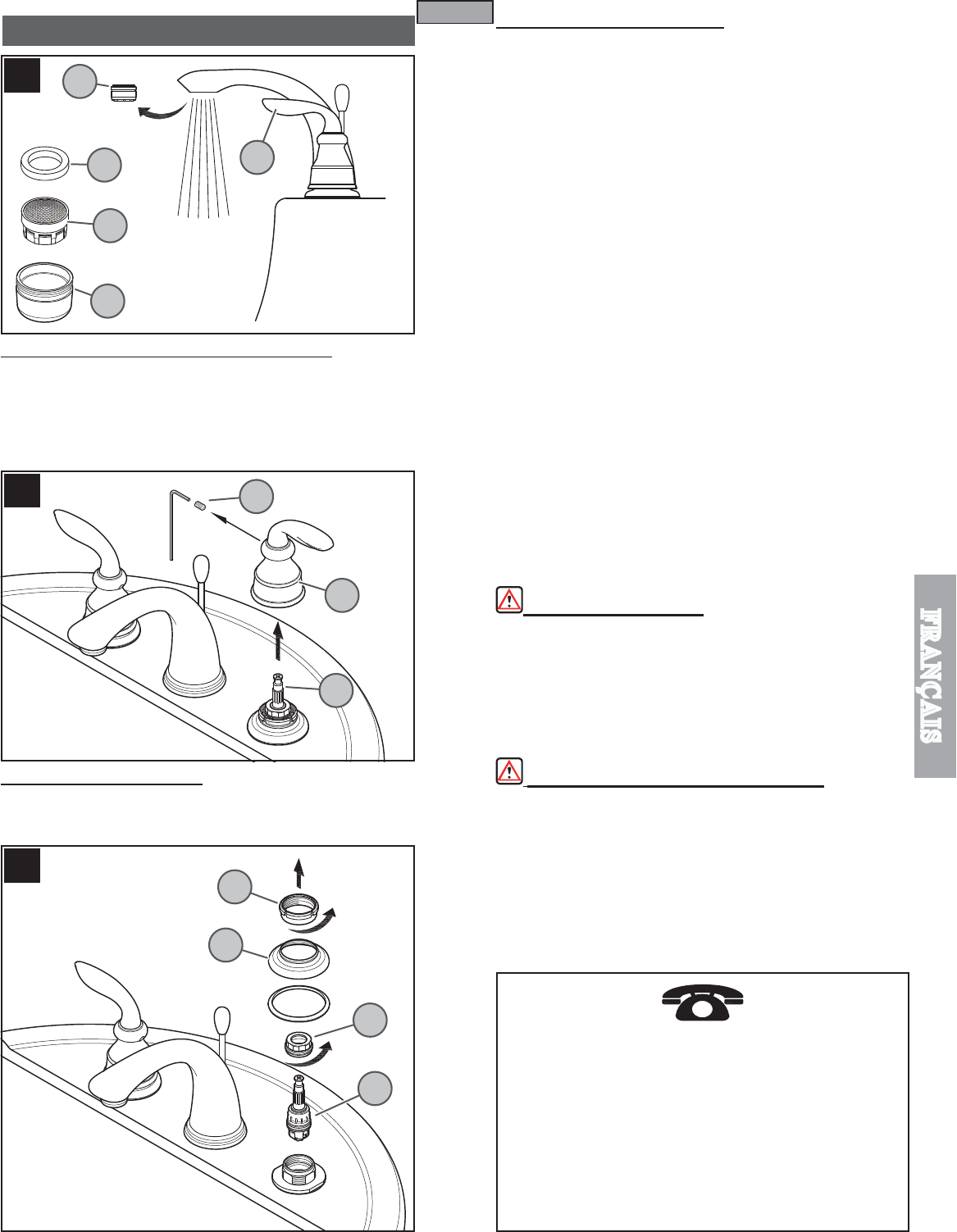 FRANÇAIS