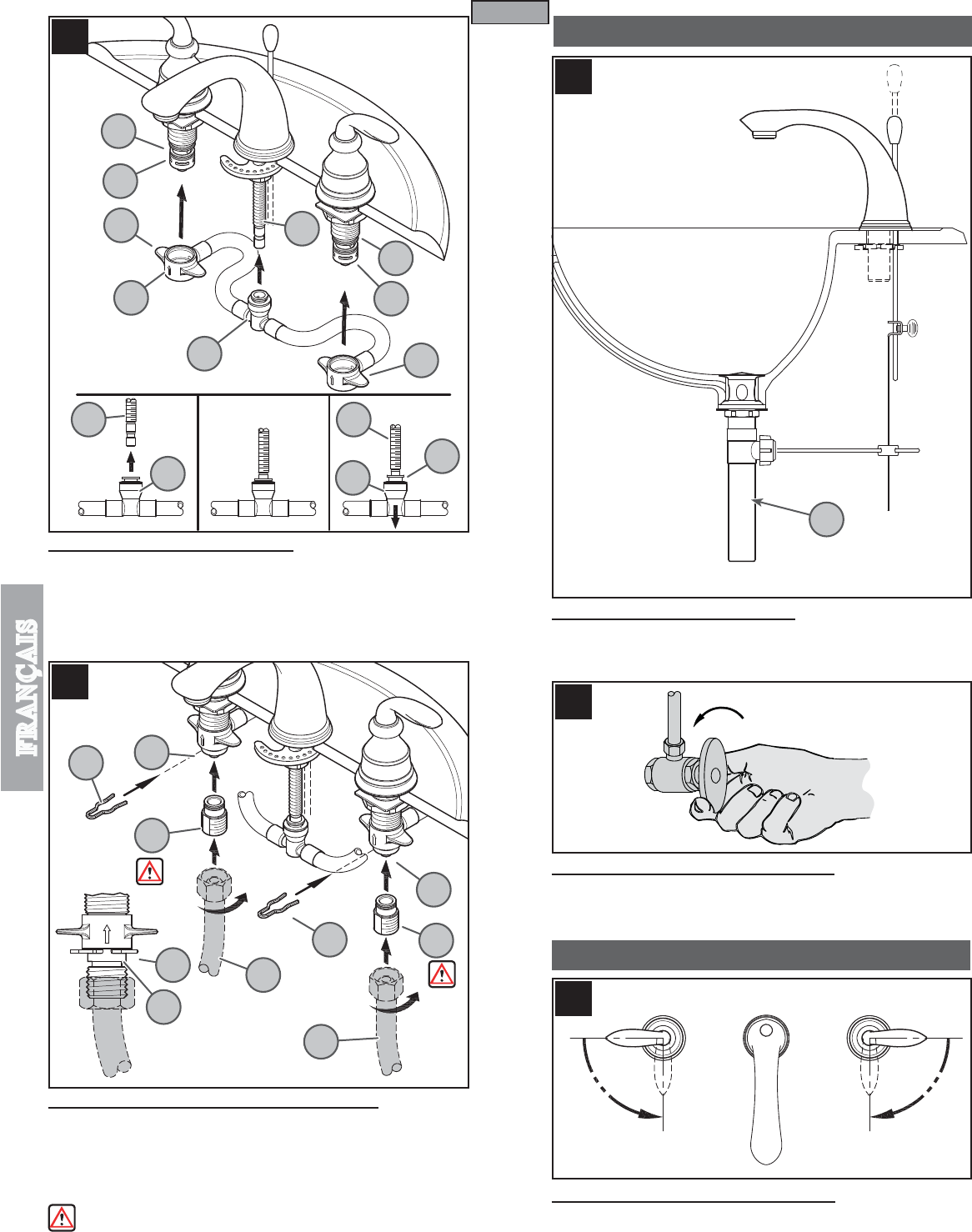 FRANÇAIS