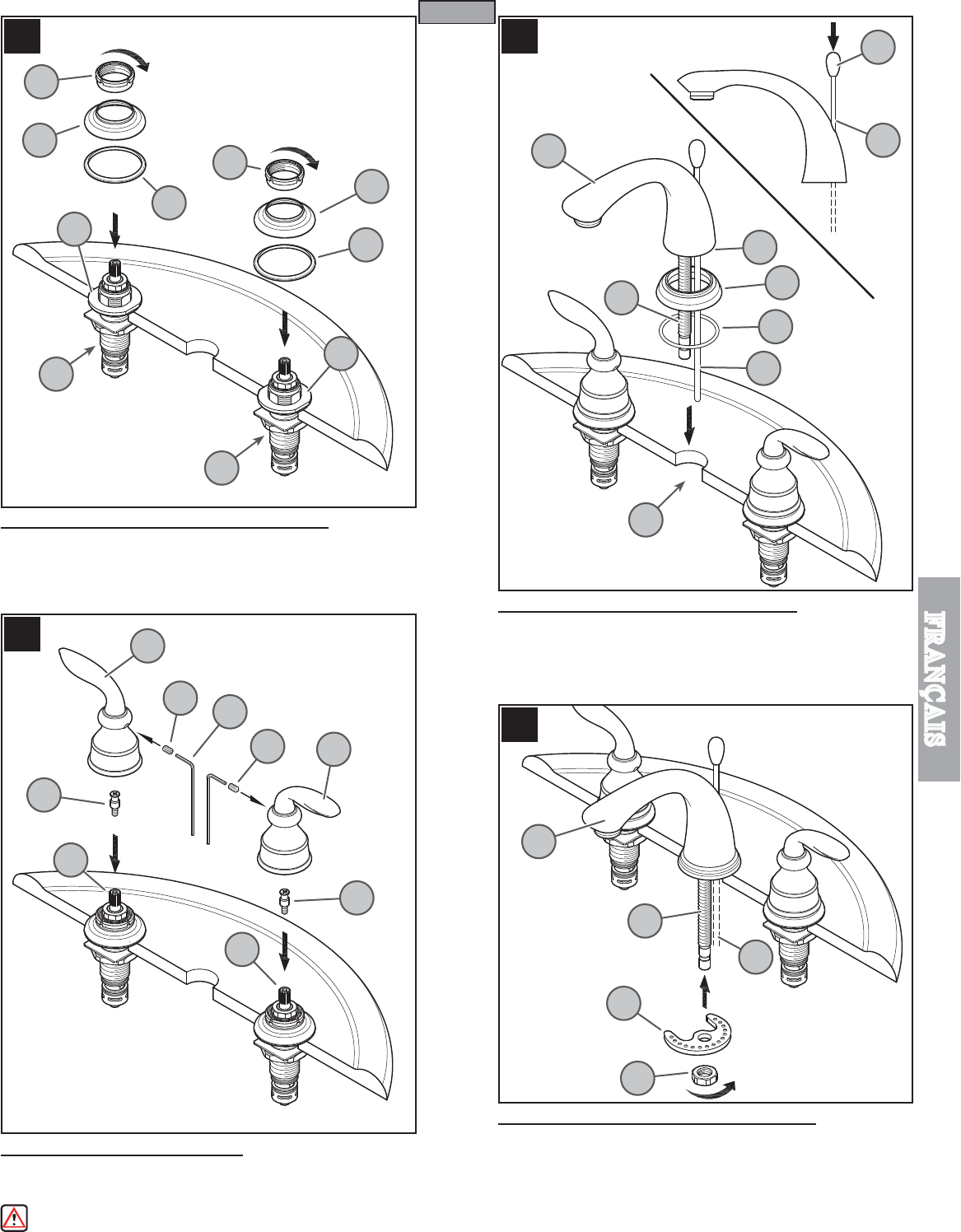 FRANÇAIS