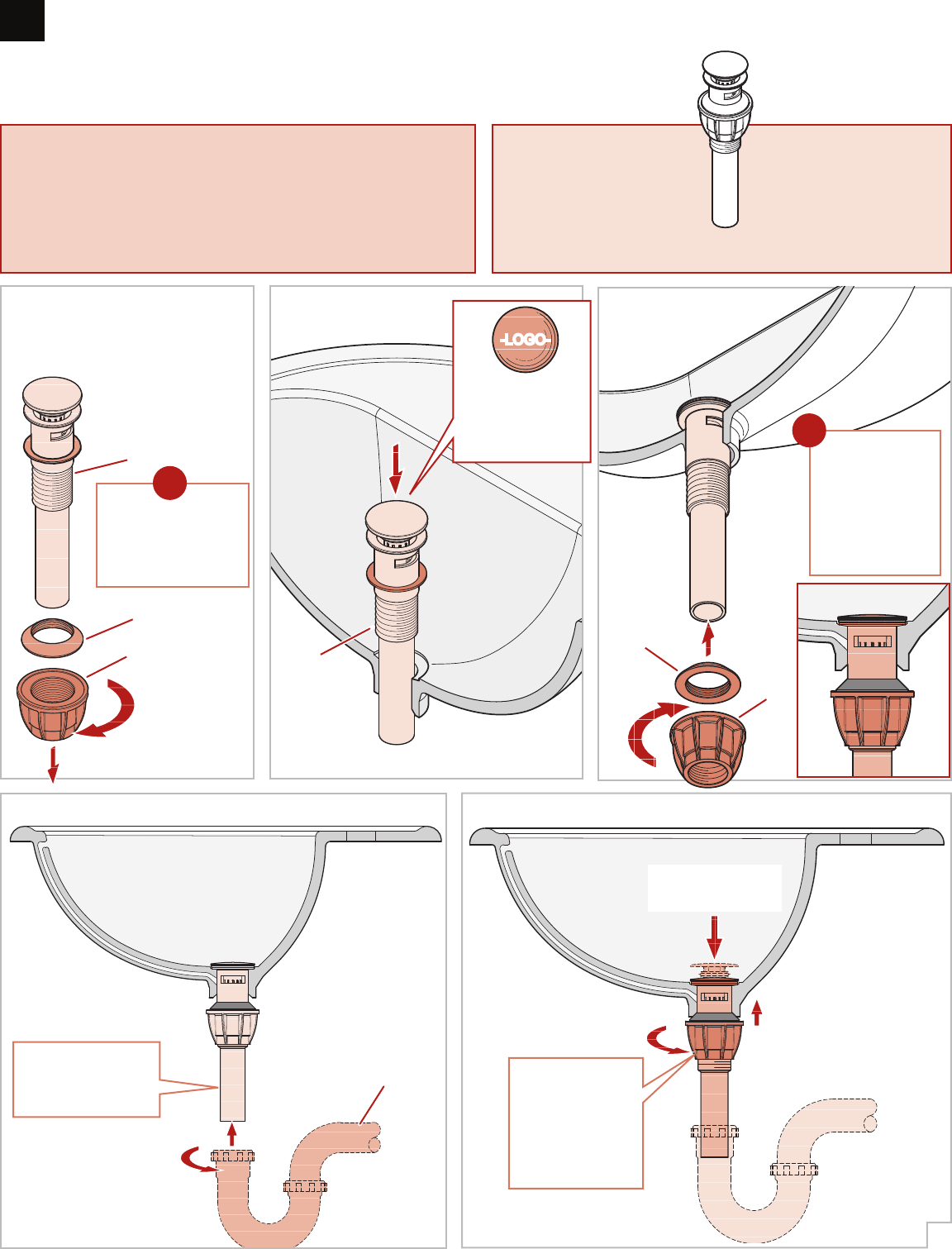 -LOGO-